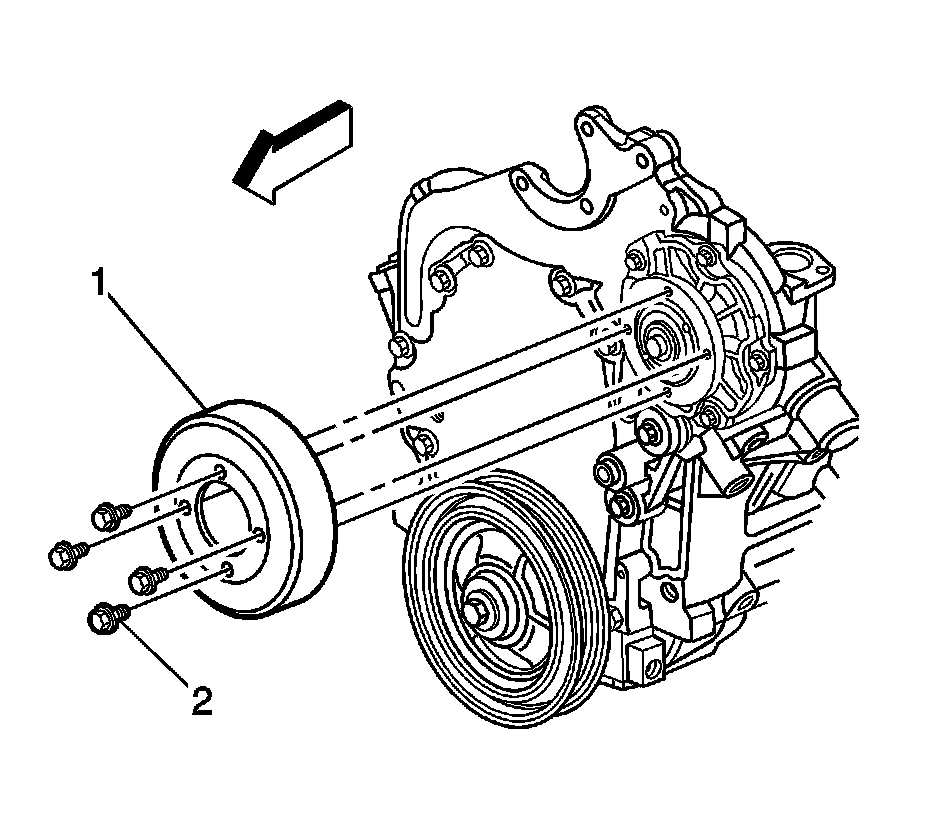 1

2