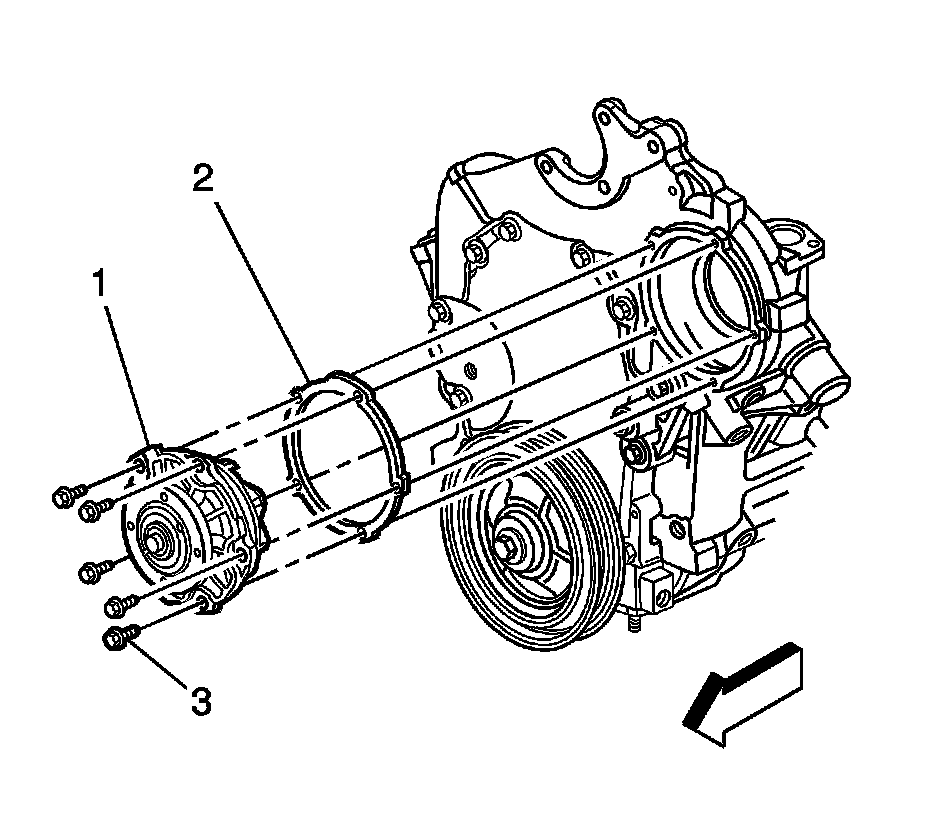 2
1
3