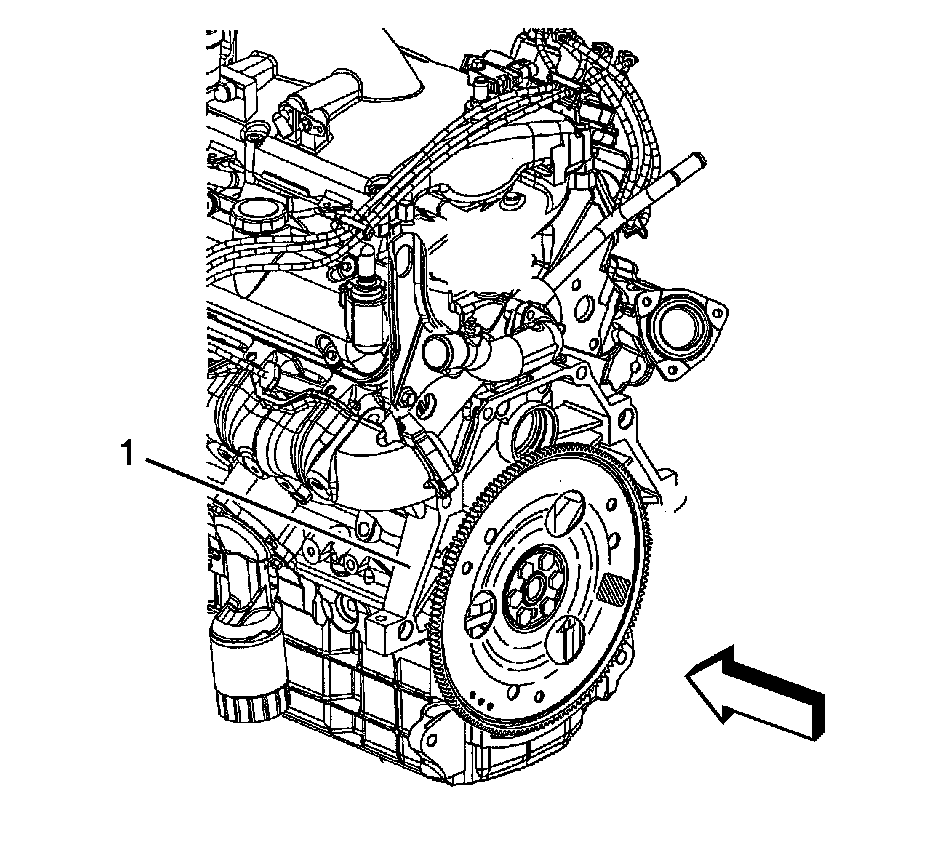 1