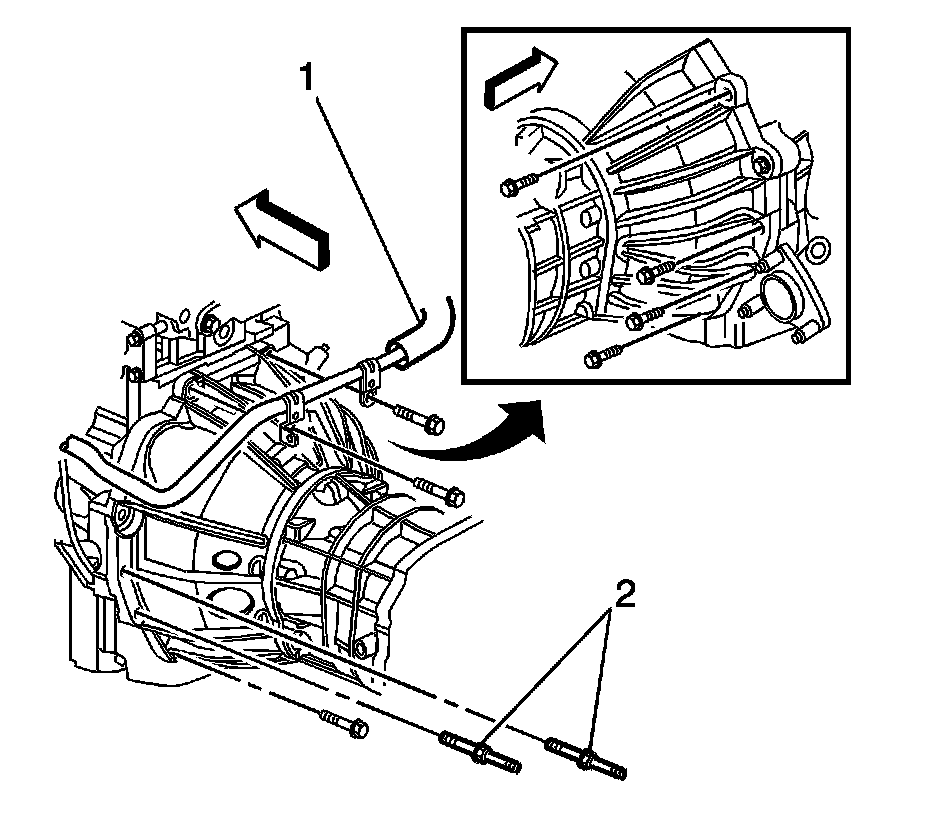 1

2