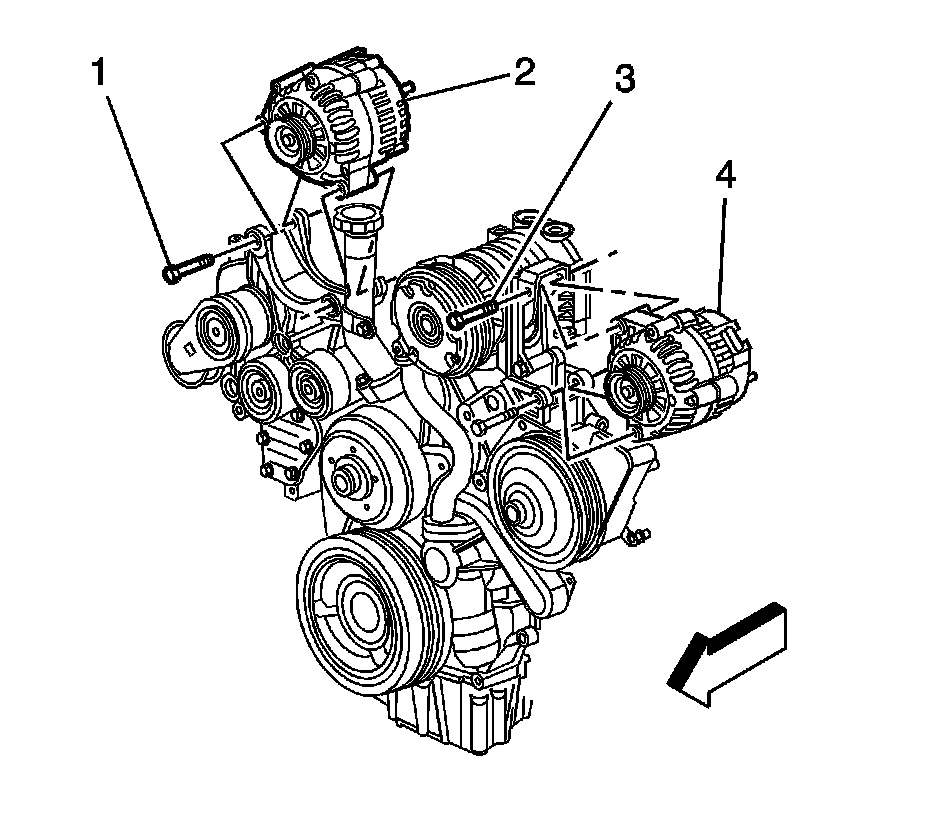 1
2
3
4