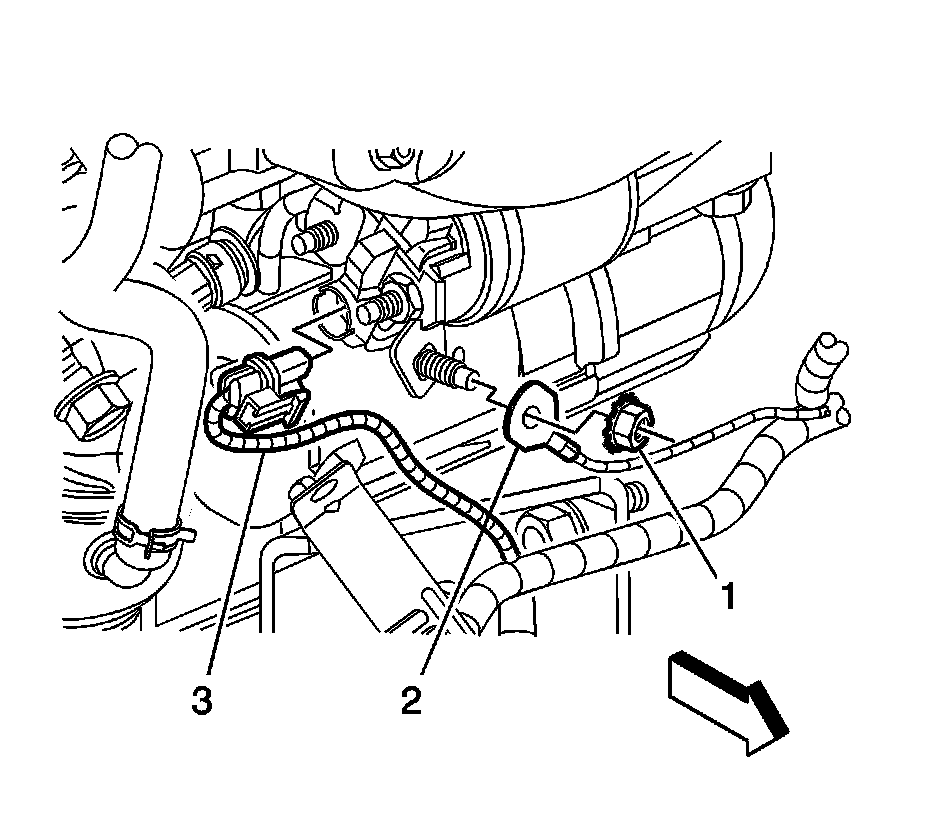 1
3
2