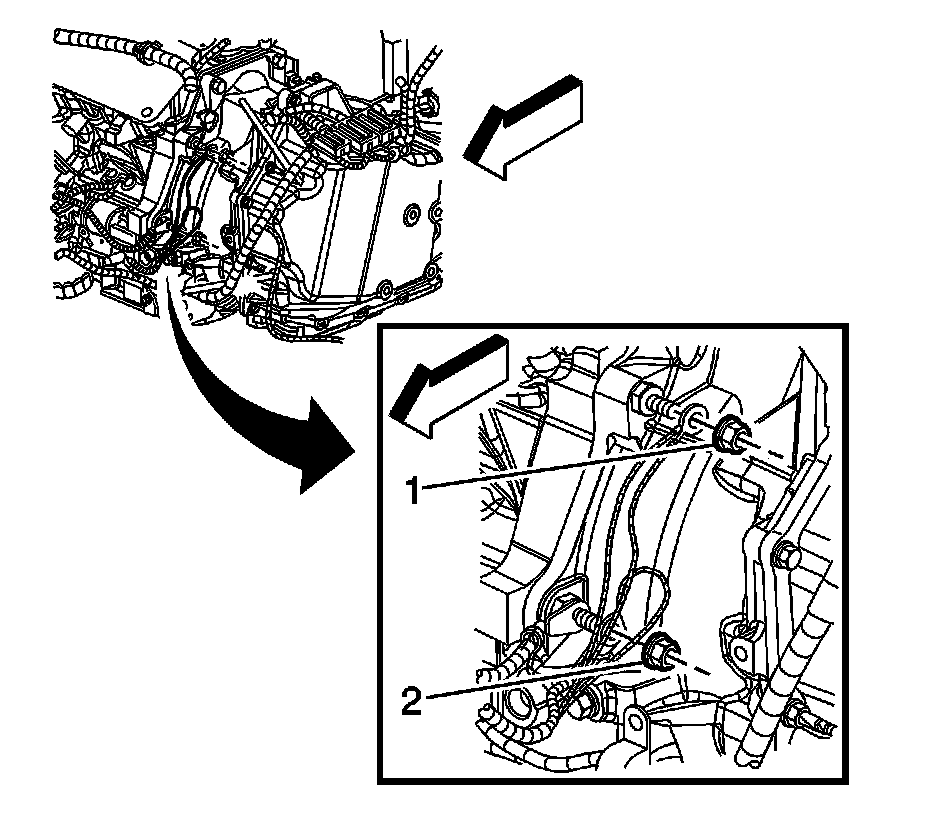 1
2