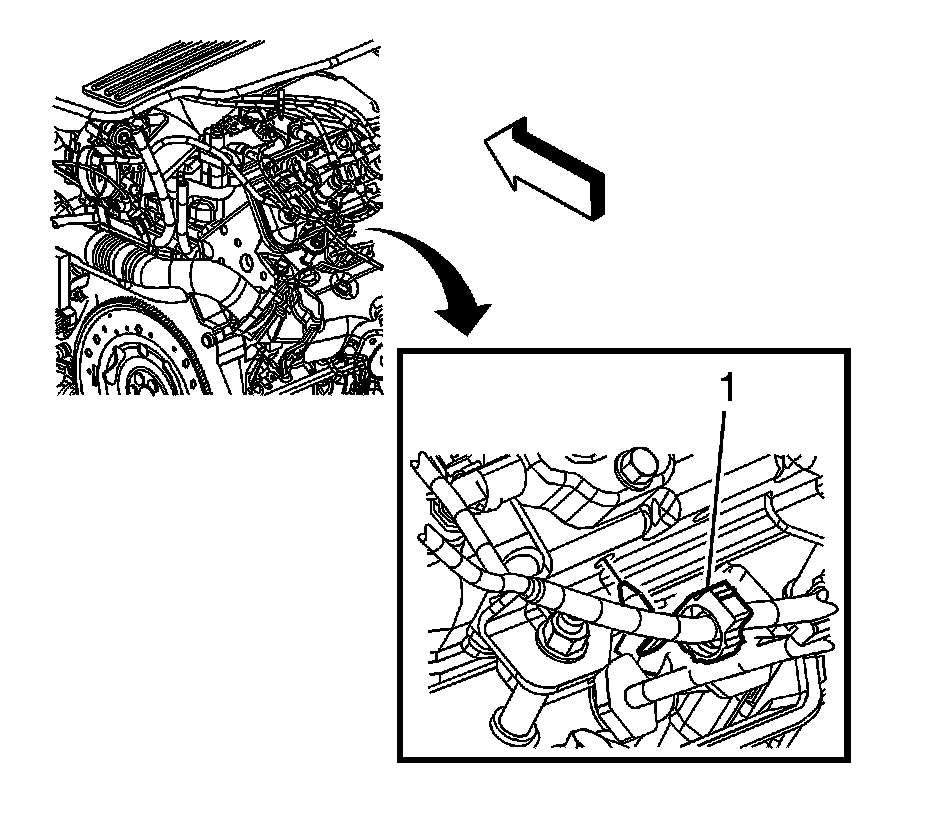 1