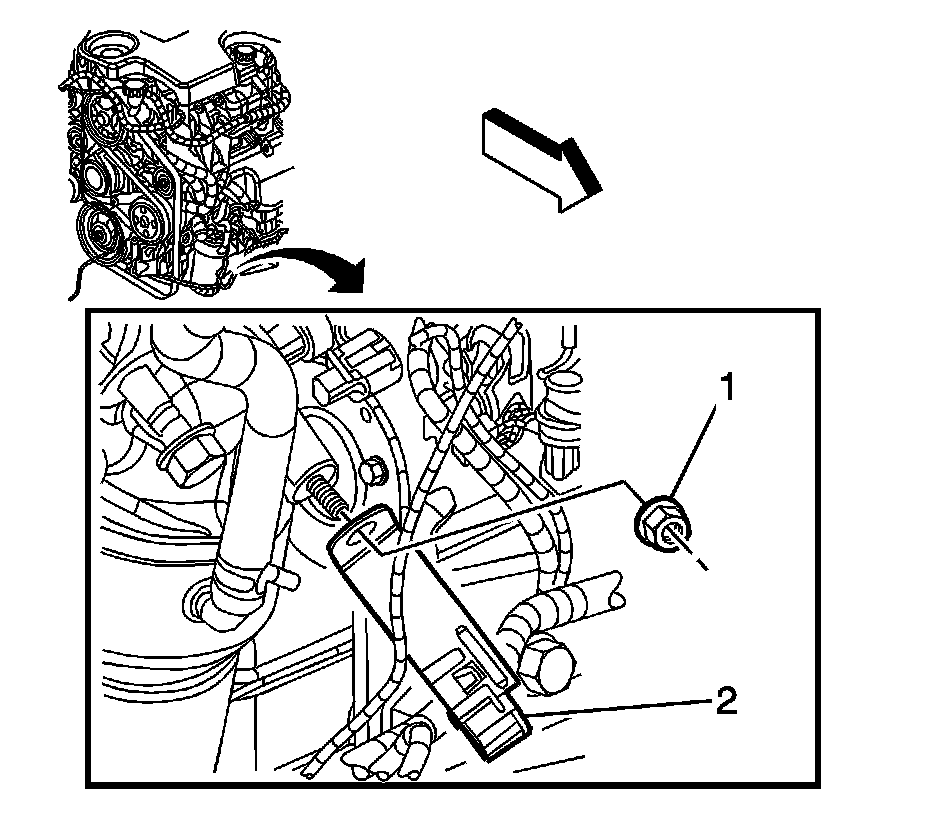 1

2