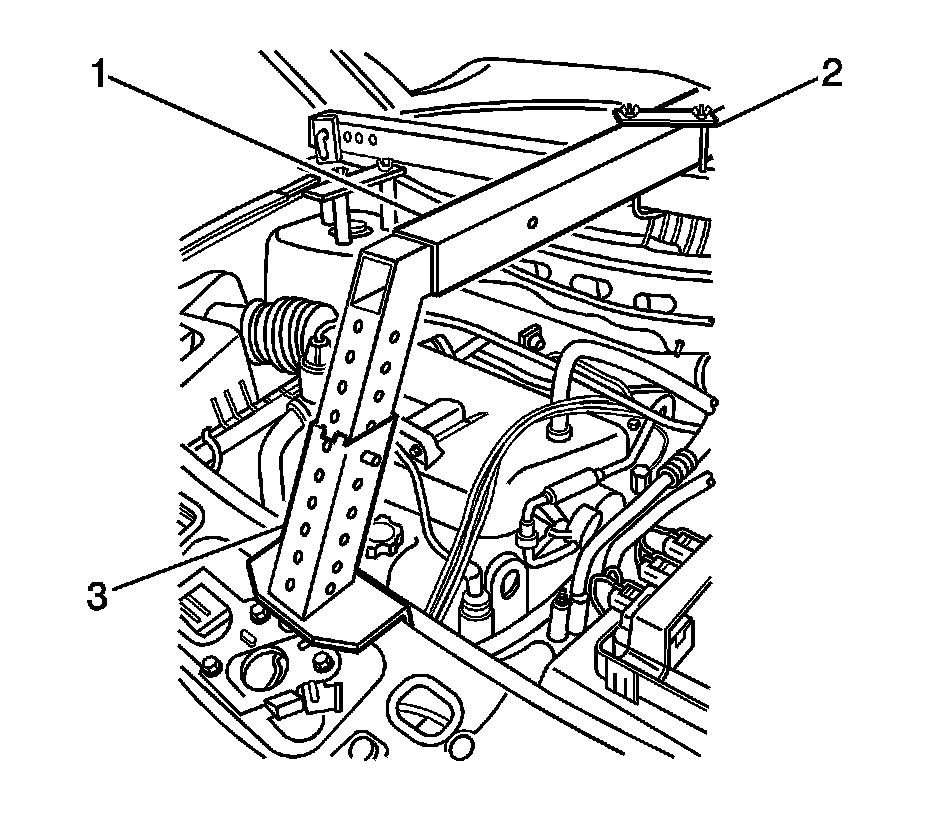 1
2
3