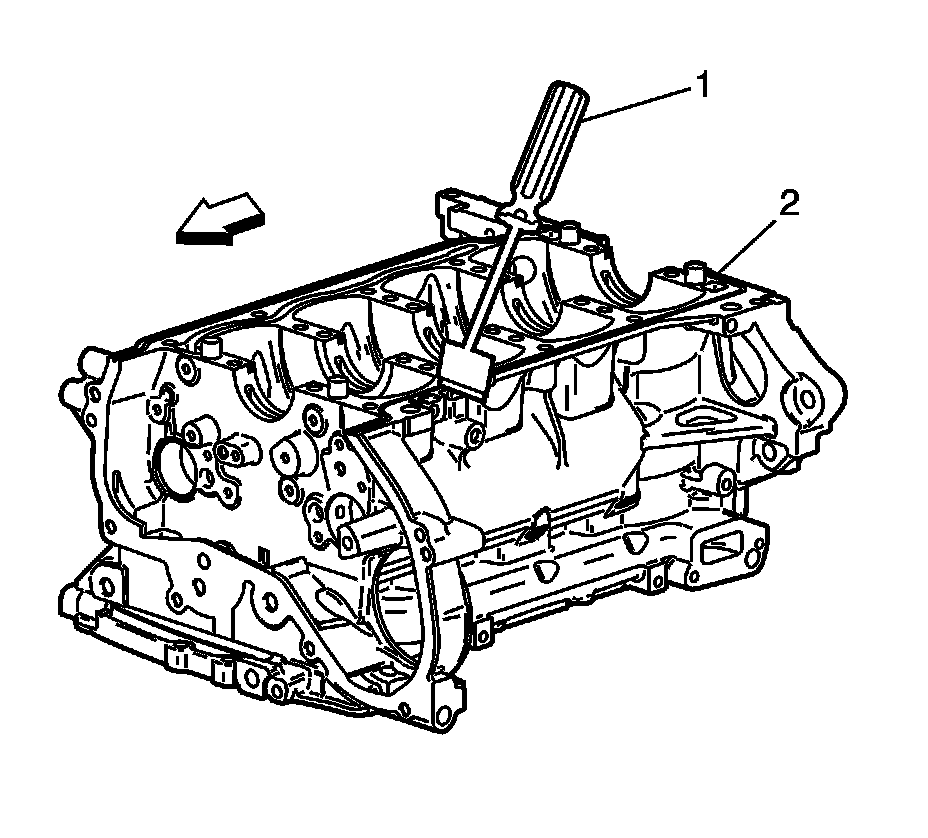 1
2