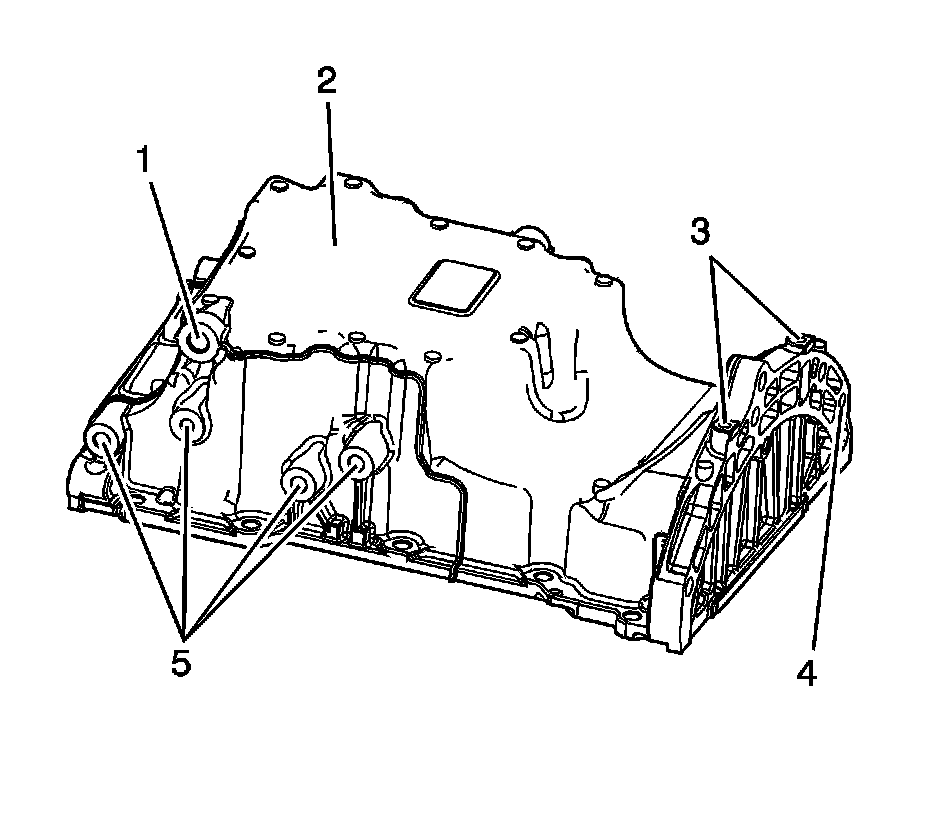 2
1
3
5
4