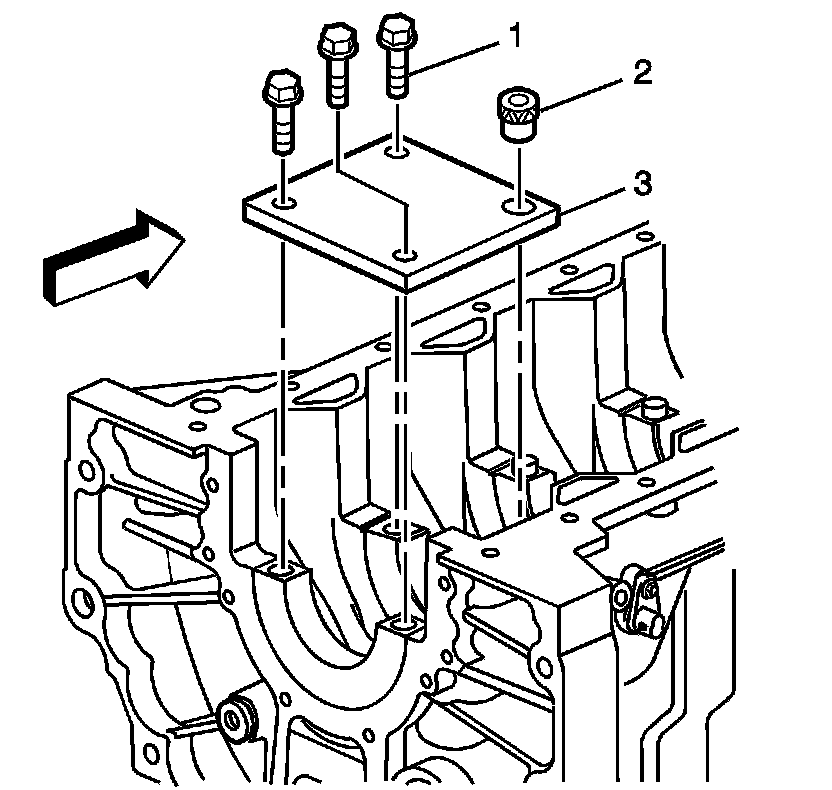 1
2
3