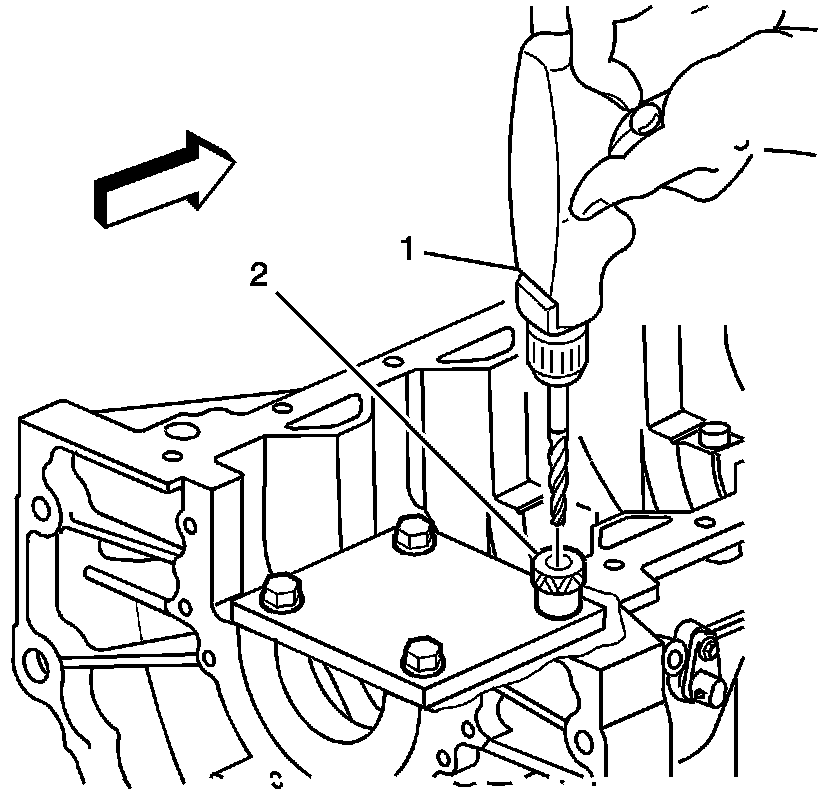 1
2