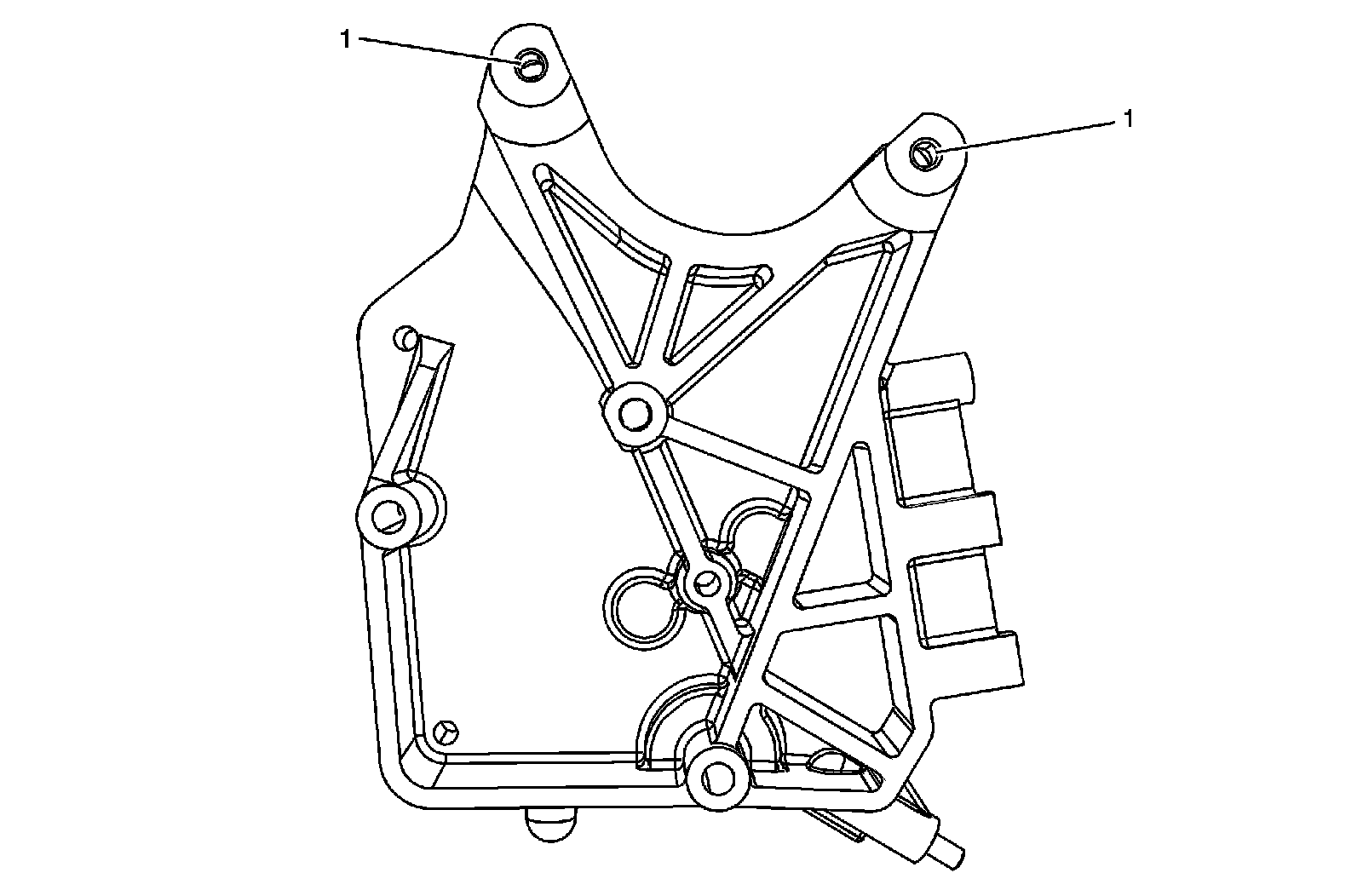 1
1