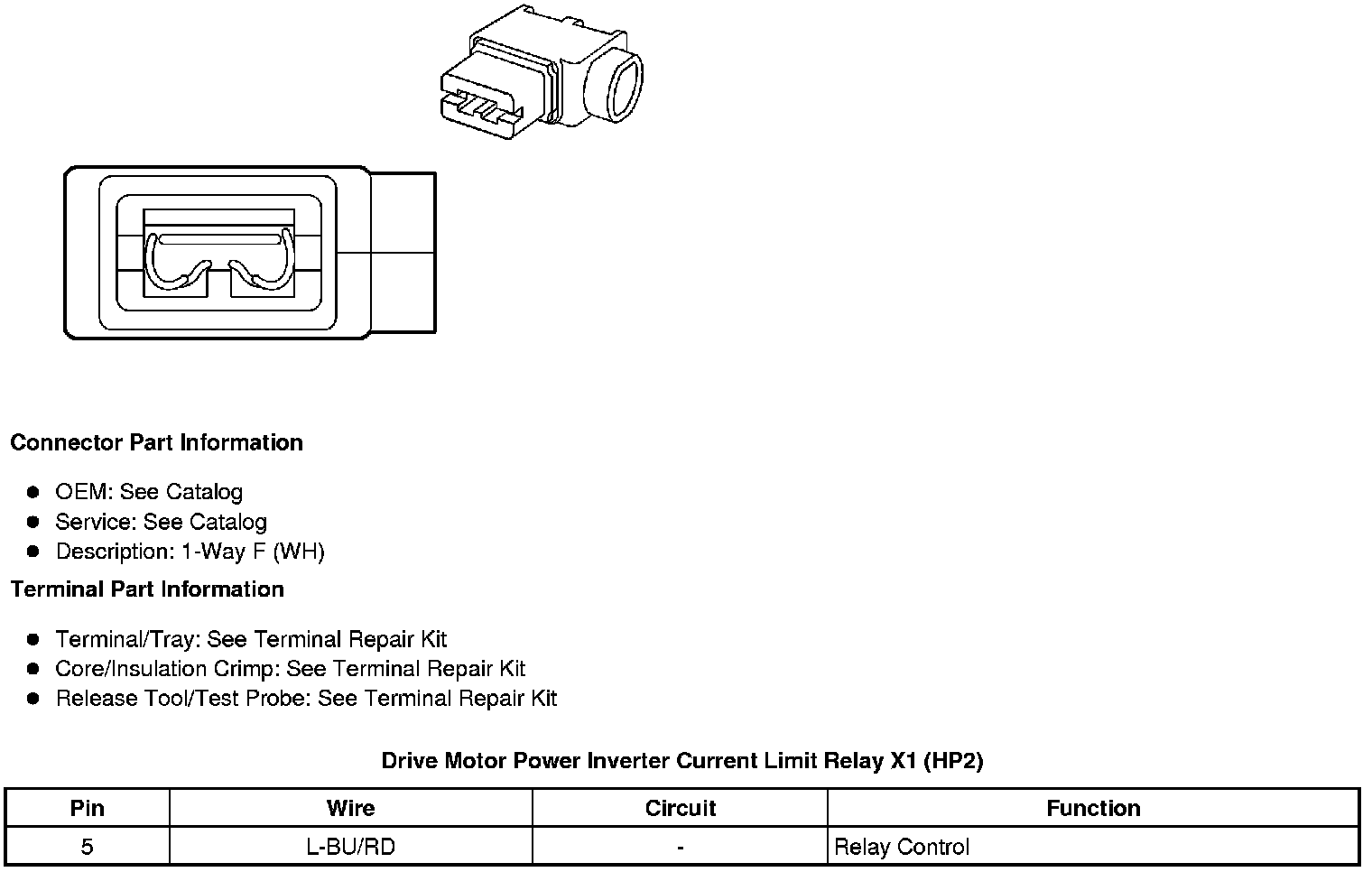 Connector Part Information

- OEM: See Catalog
- Service: See Catalog
- Description: 1-Way F (WH)

Terminal Part Information

- Terminal/Tray: See Terminal Repair Kit
- Core/Insulation Crimp: See Terminal Repair Kit
- Release Tool/Test Probe: See Terminal Repair Kit

Drive Motor Power Inverter Current Limit Relay X1 (HP2)

| Pin | Wire | Circuit | Function |
|---|---|---|---|
| 5 | L-BU/RD | - | Relay Control |