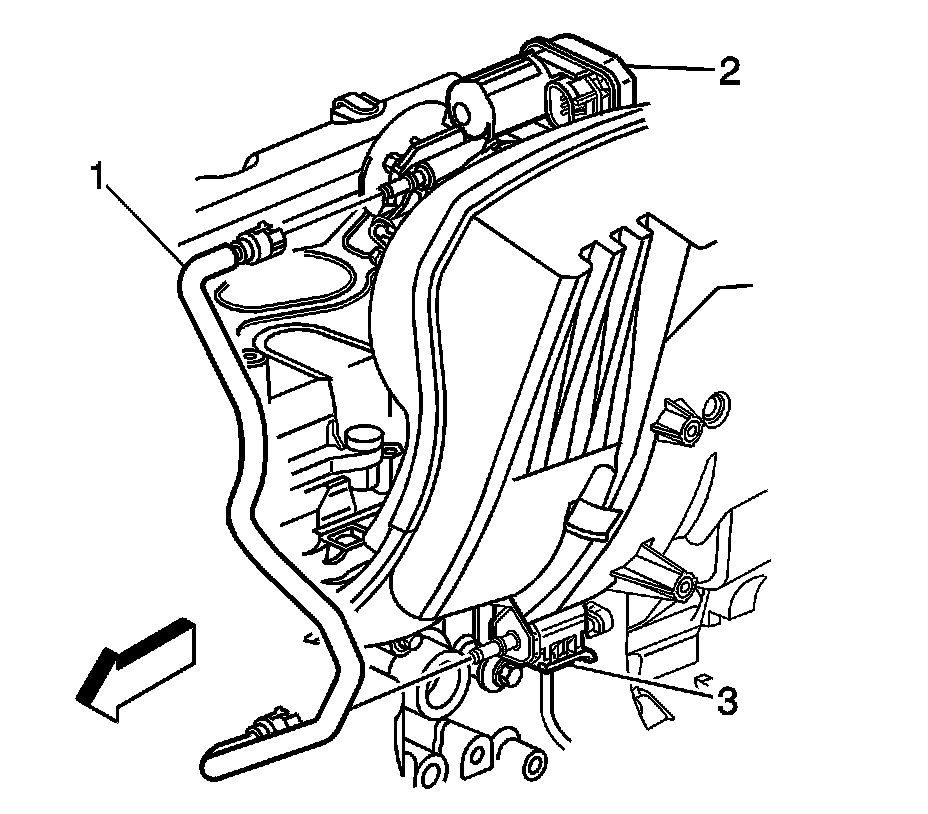 2
1
3