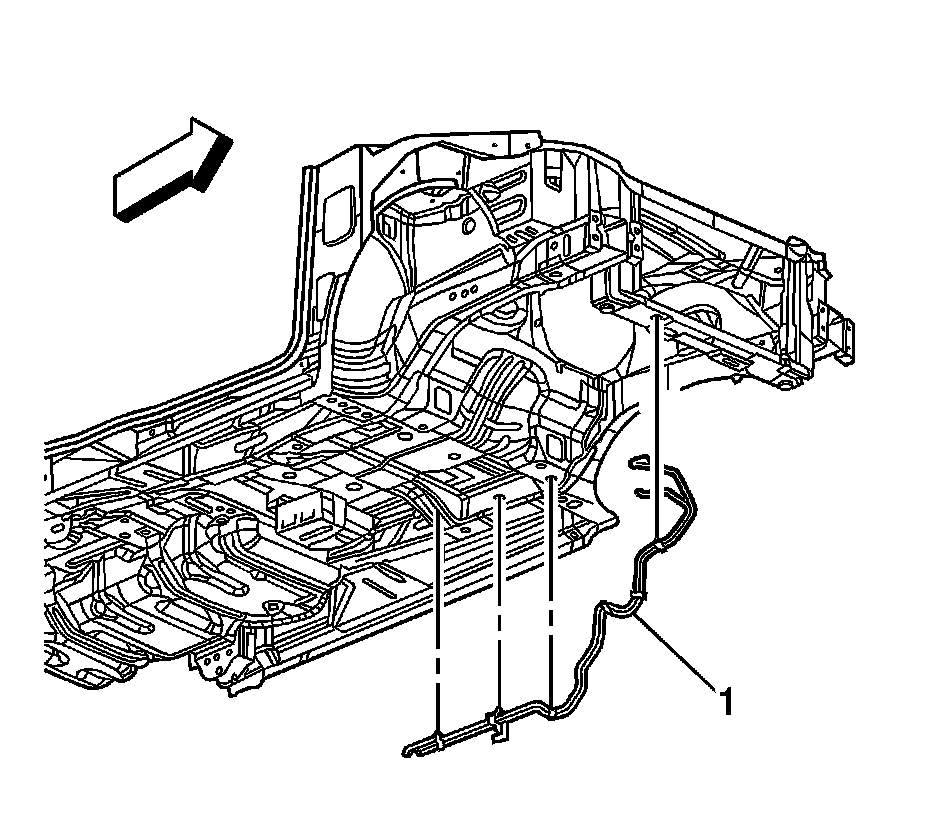 1