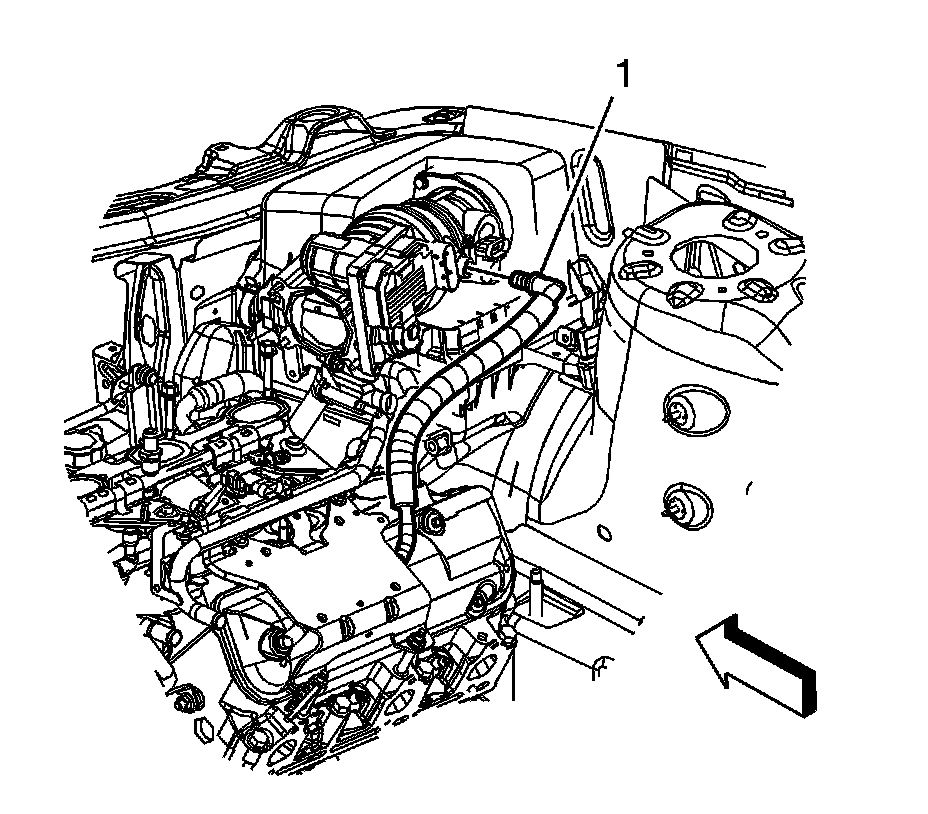 1