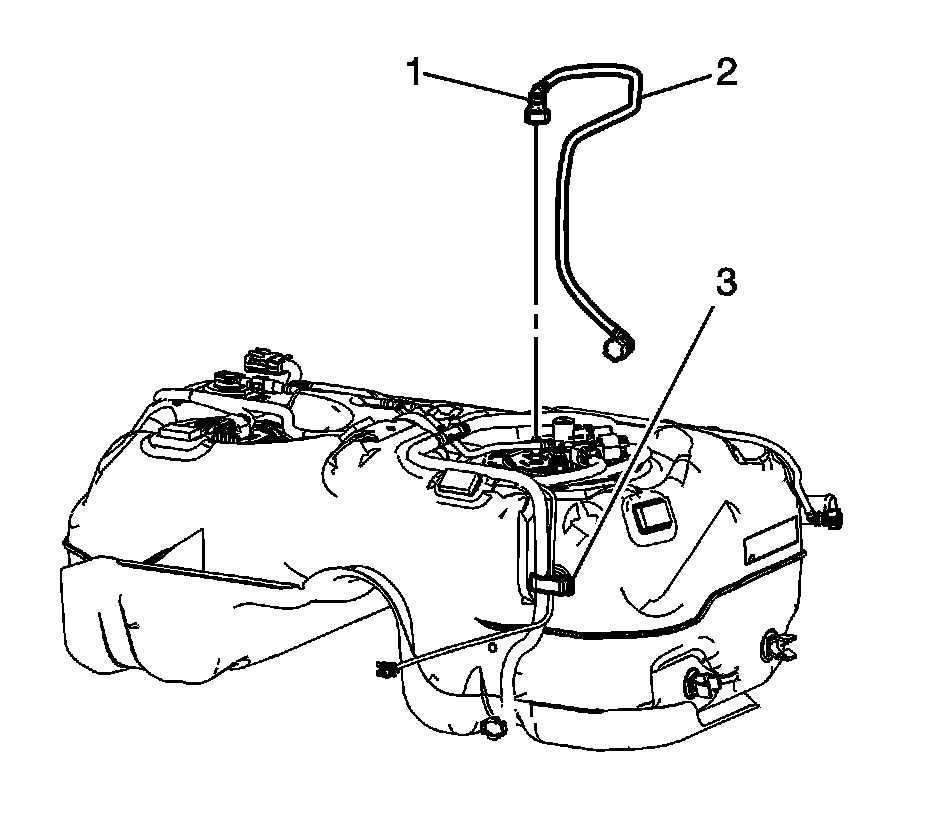 1
2
3