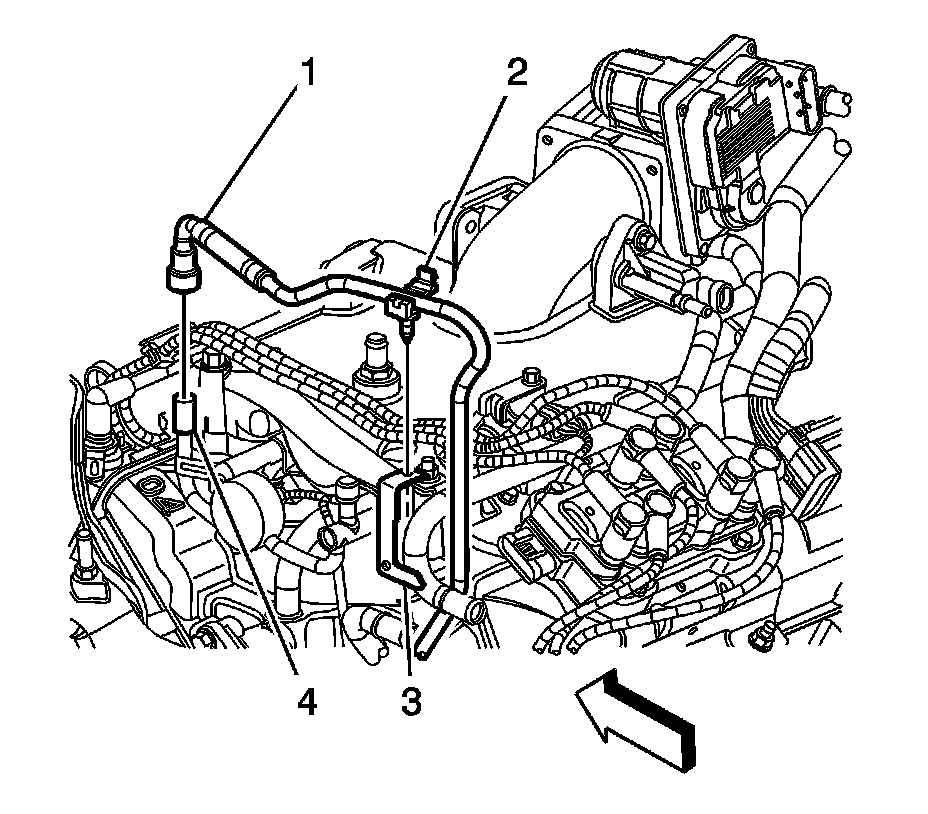 1
2
4
3