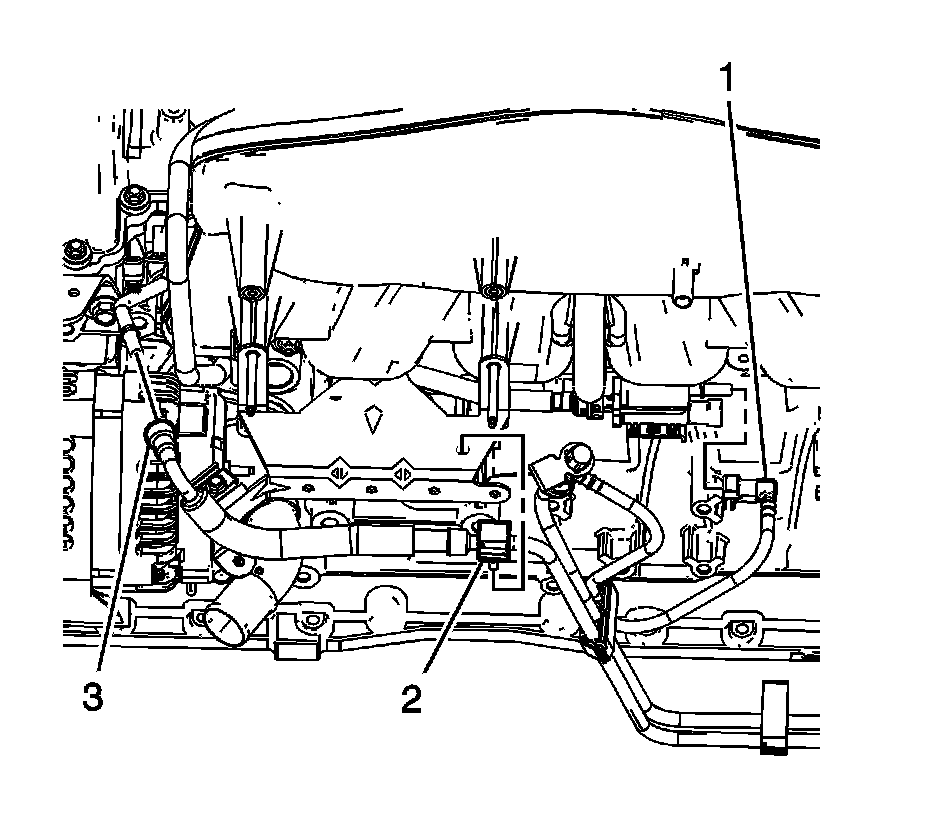 1
3
2