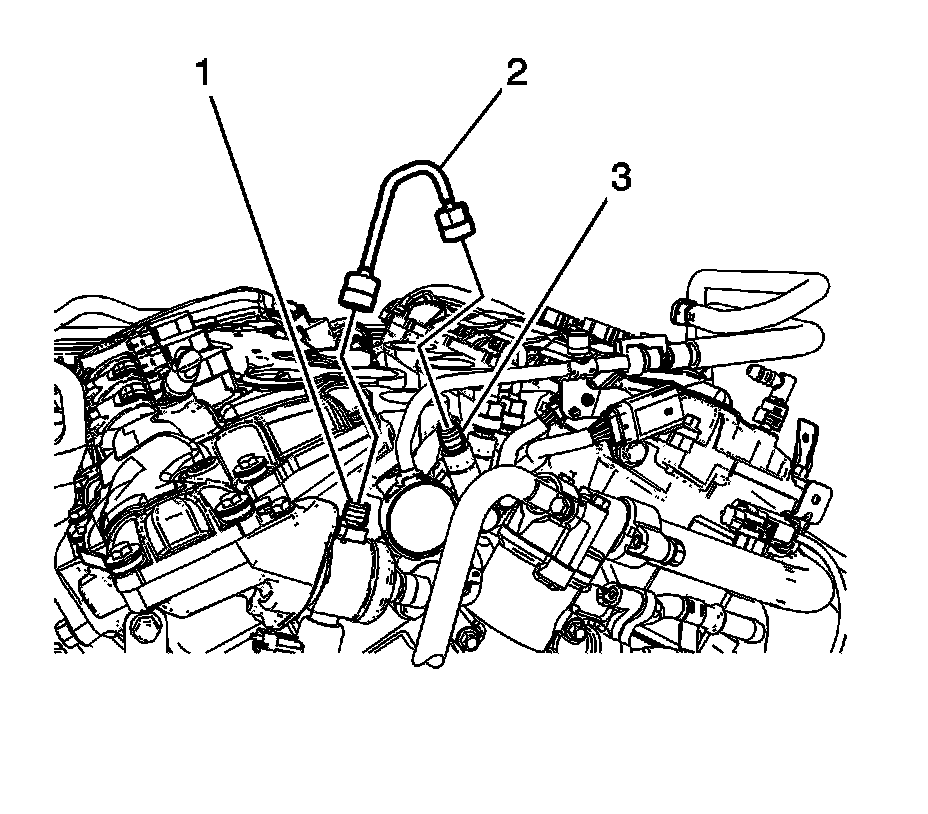 1
2
3