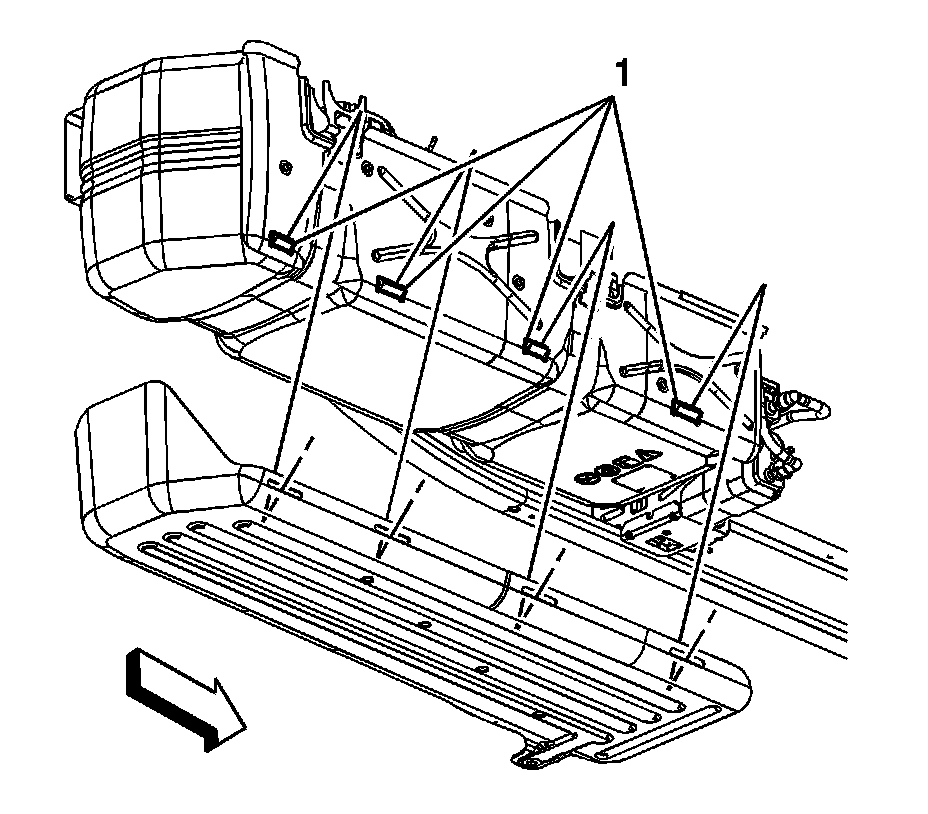 1