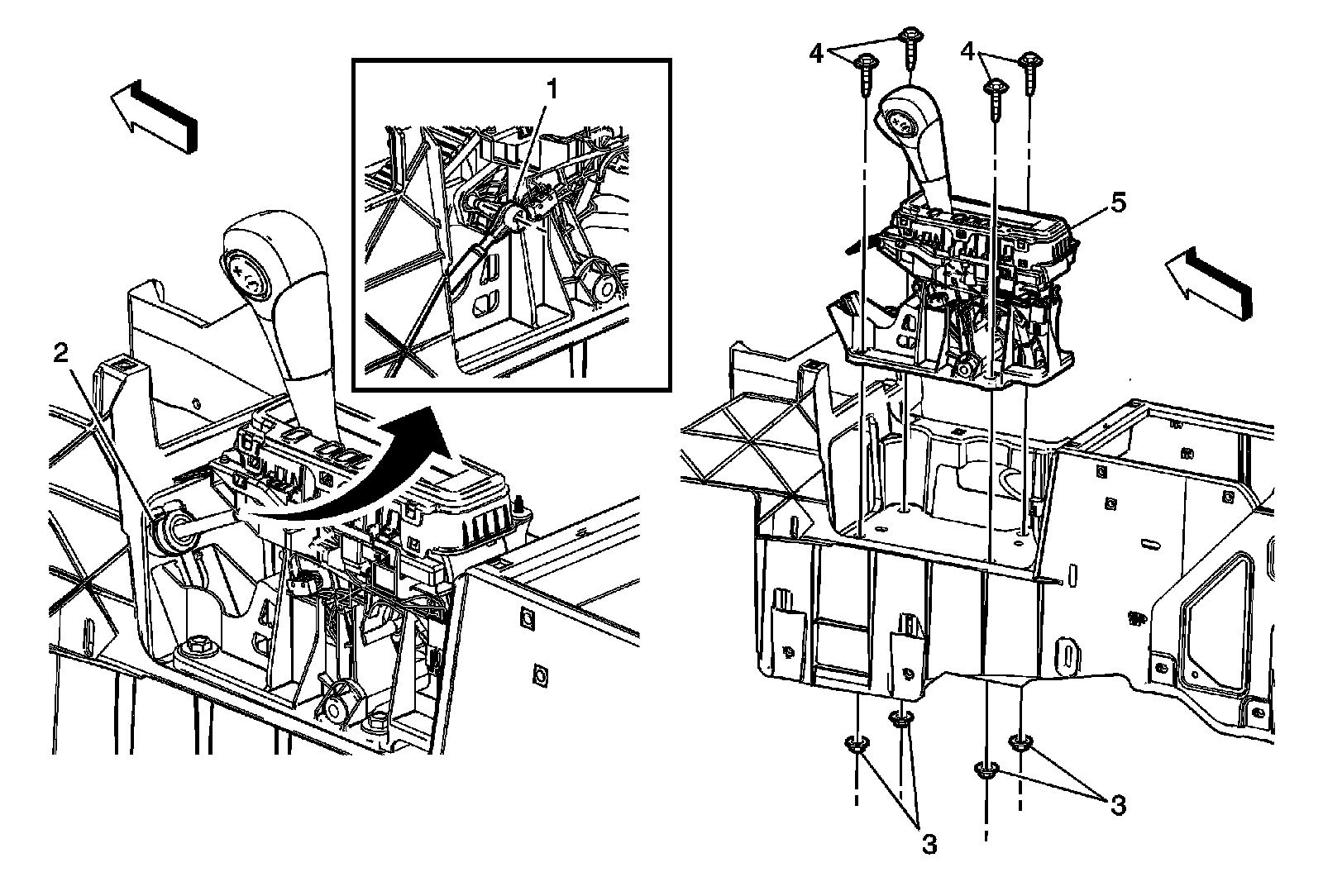 1
2
4
4
5
3
3