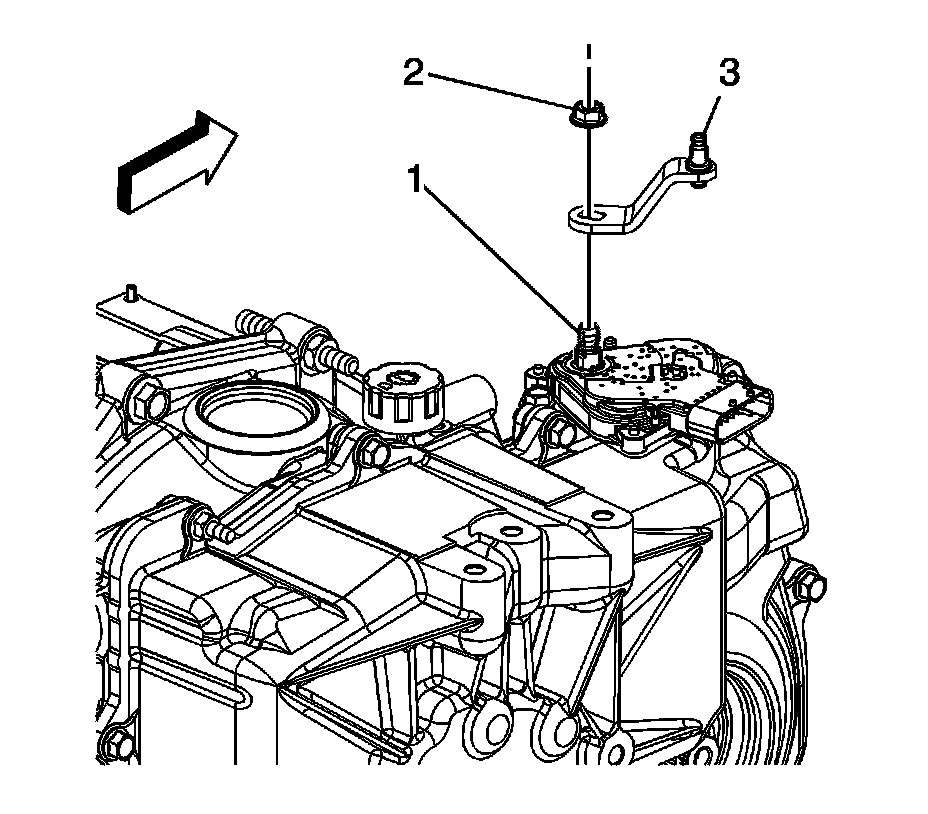 2
3
1