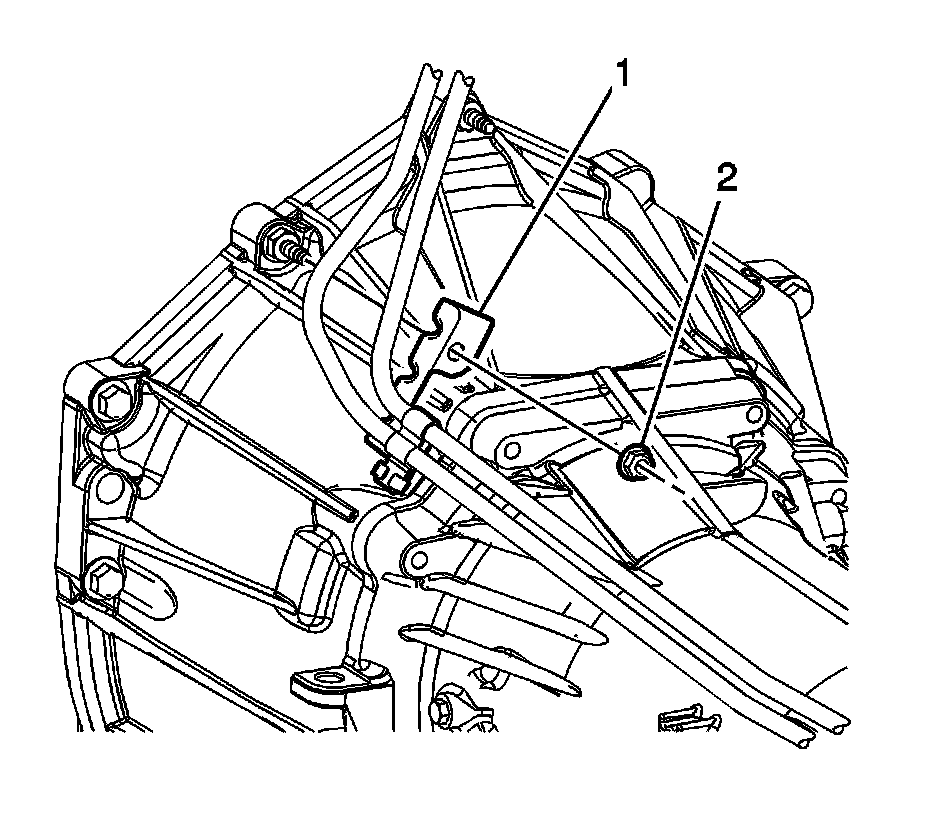 1
2