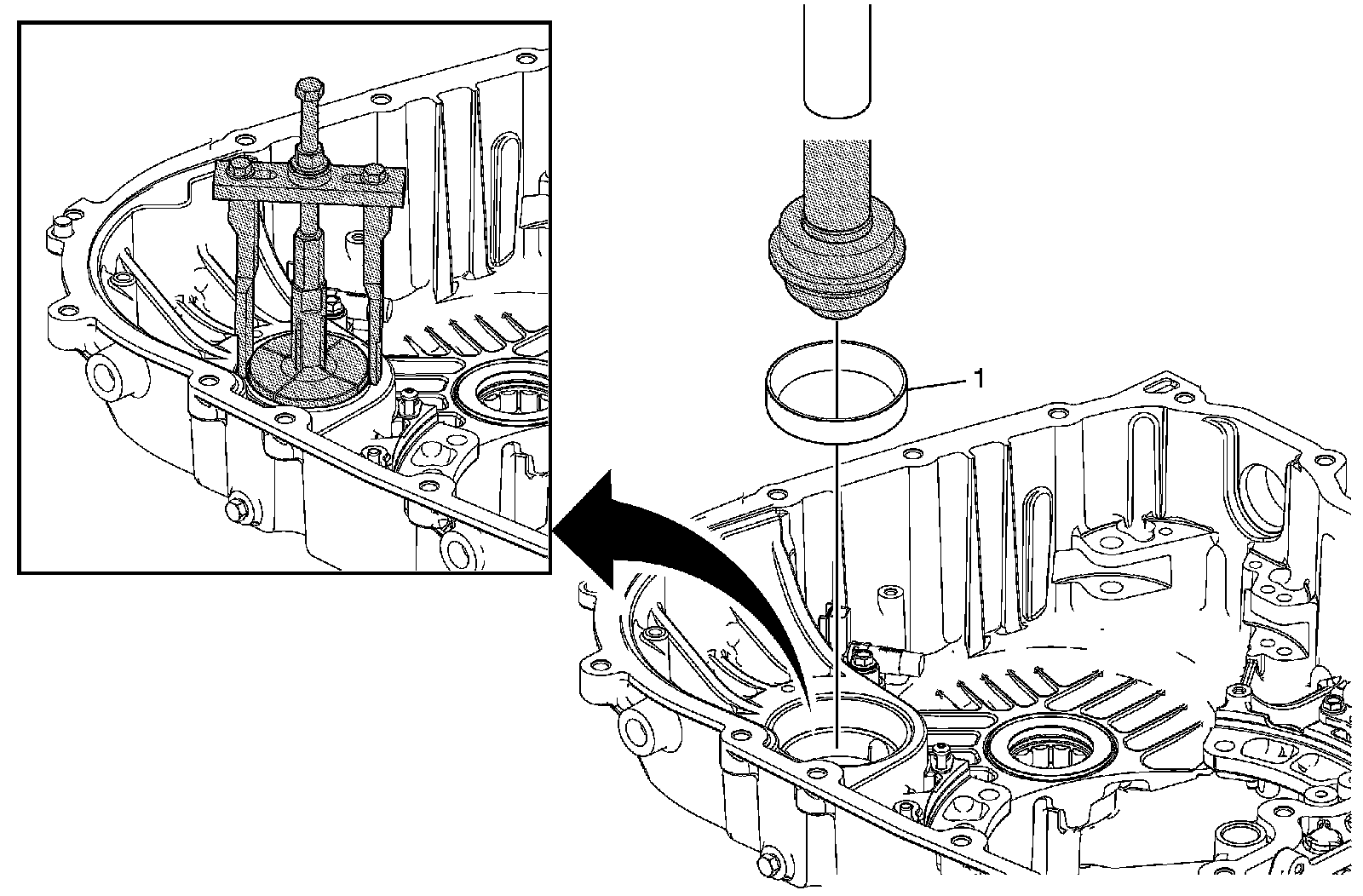 1