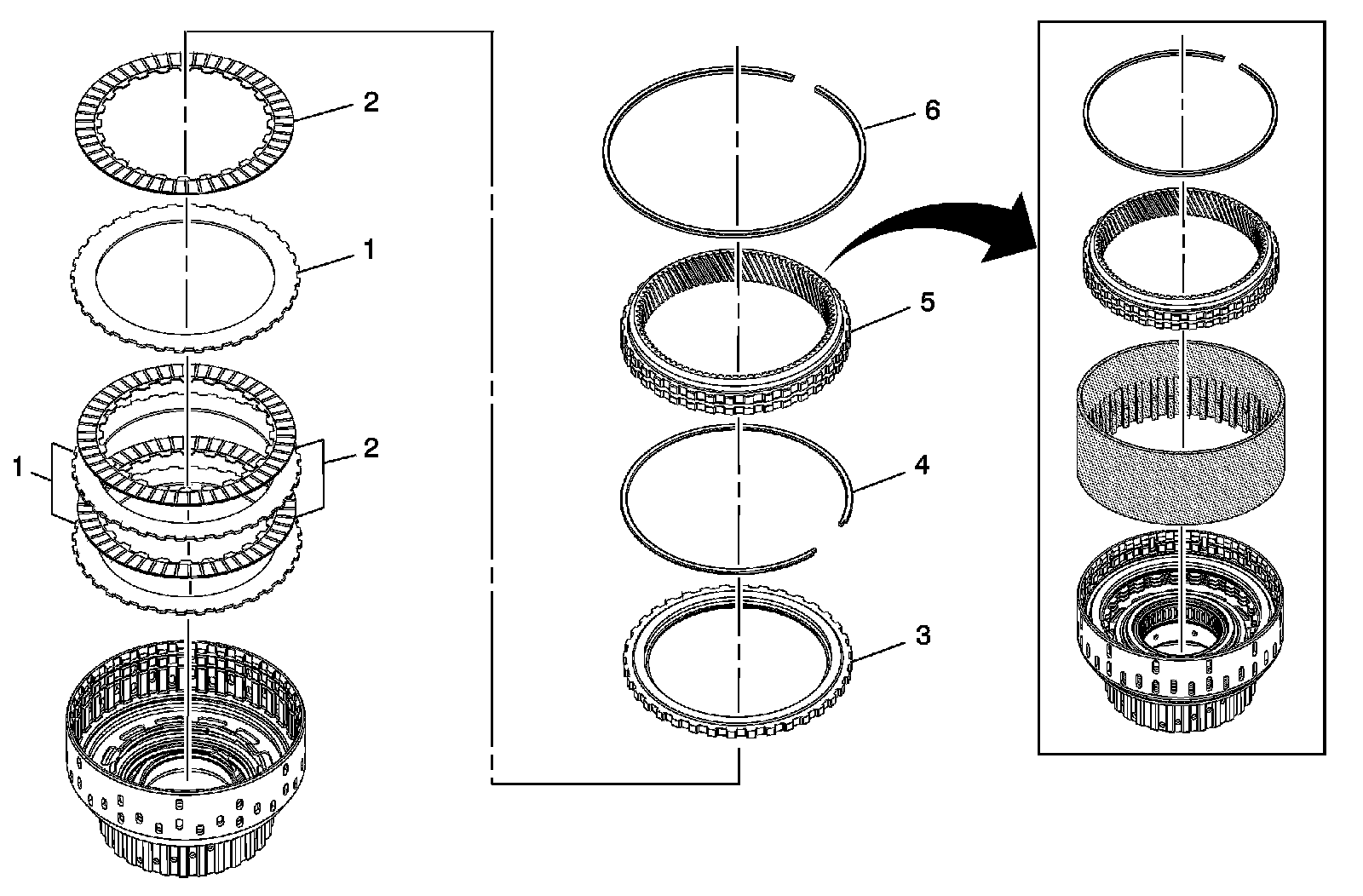 2
1
1
2
6
5
4
3