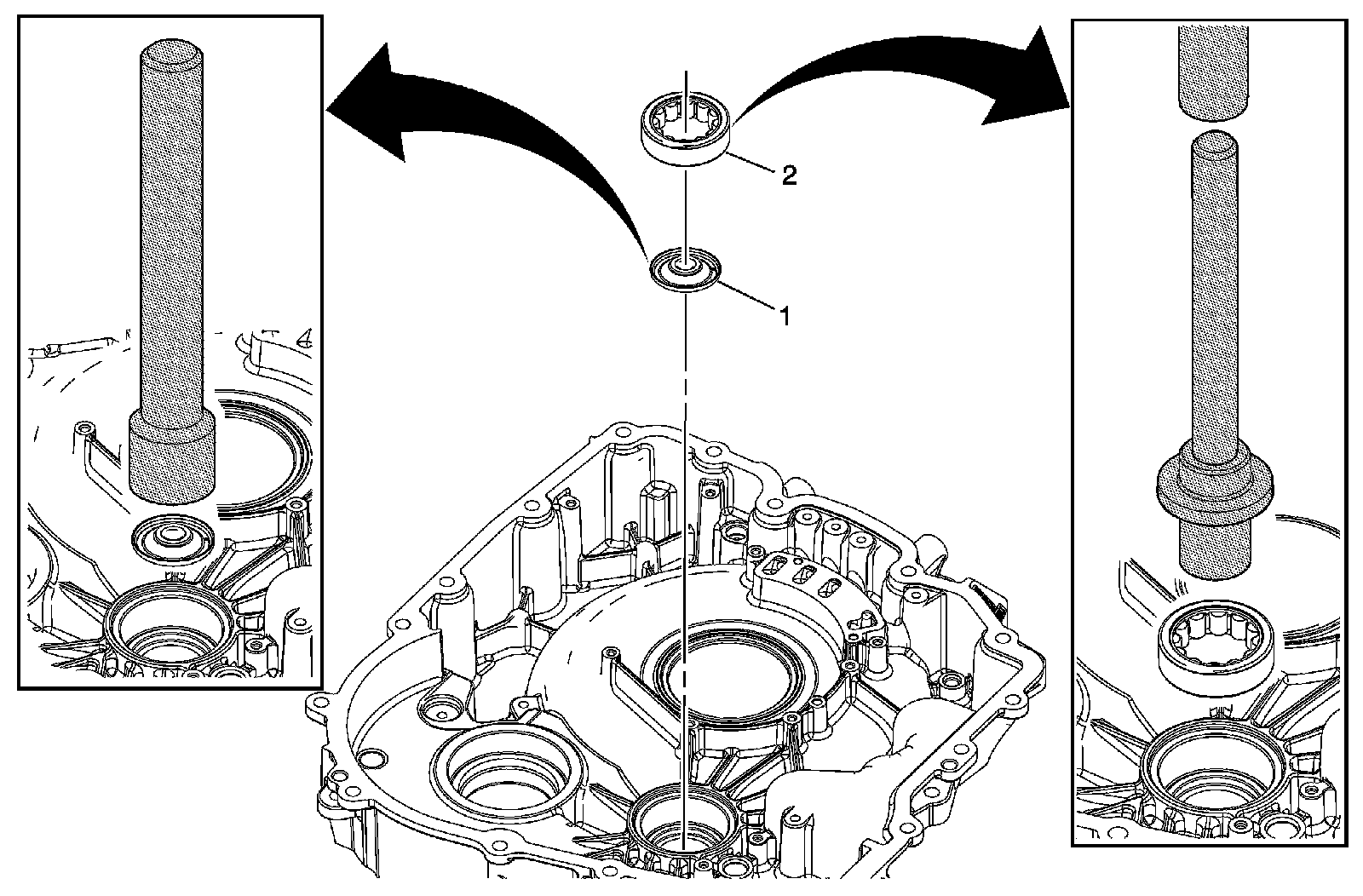 2
1