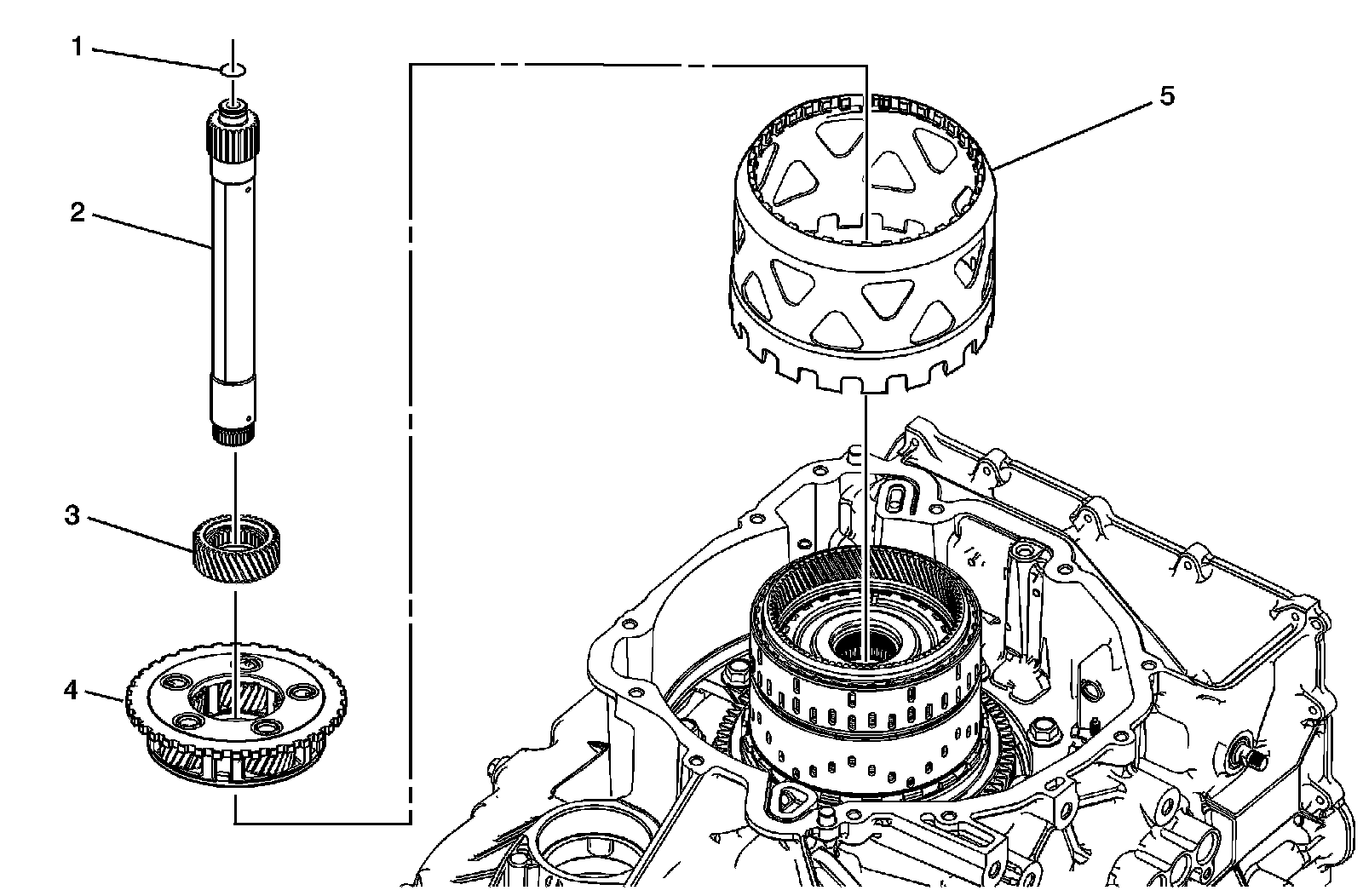 1
2
3
4
5