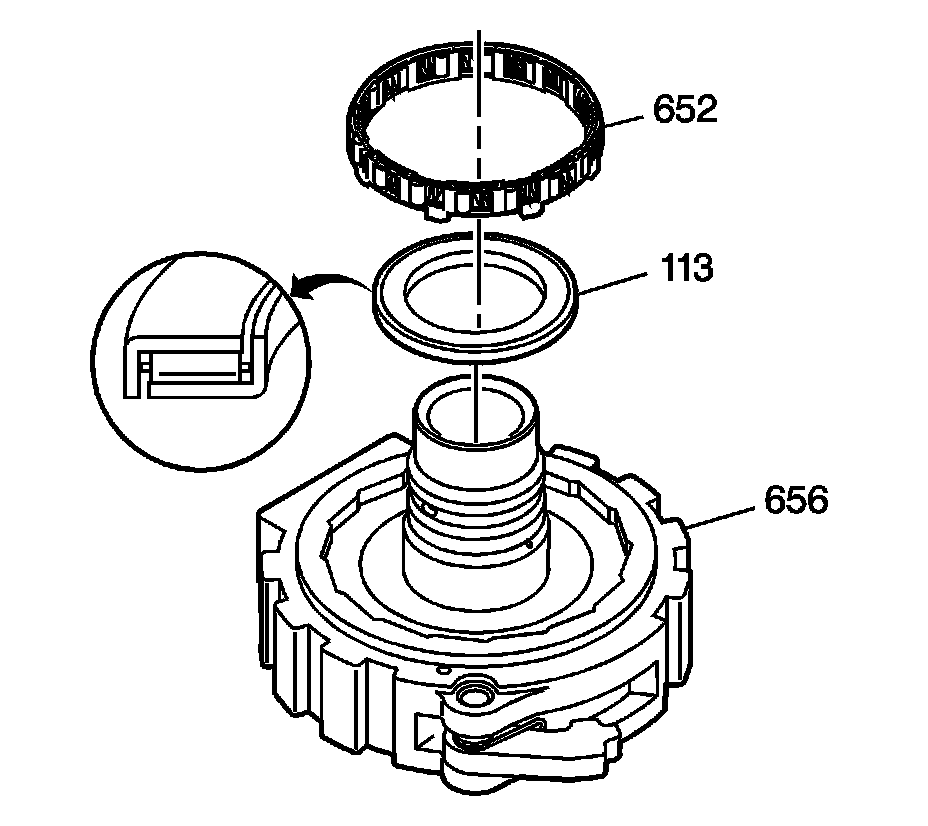 652

113

656