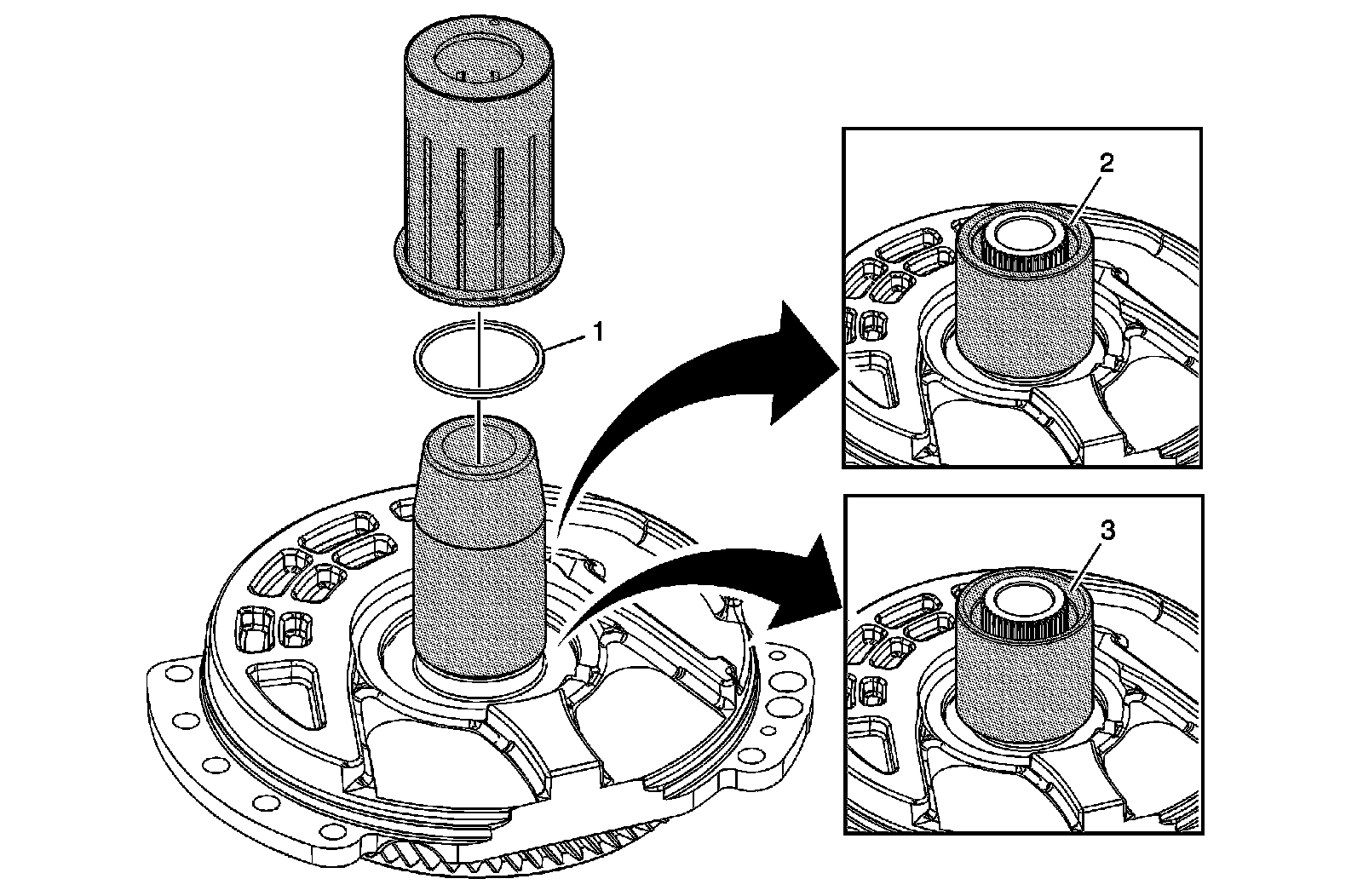 1

2

3