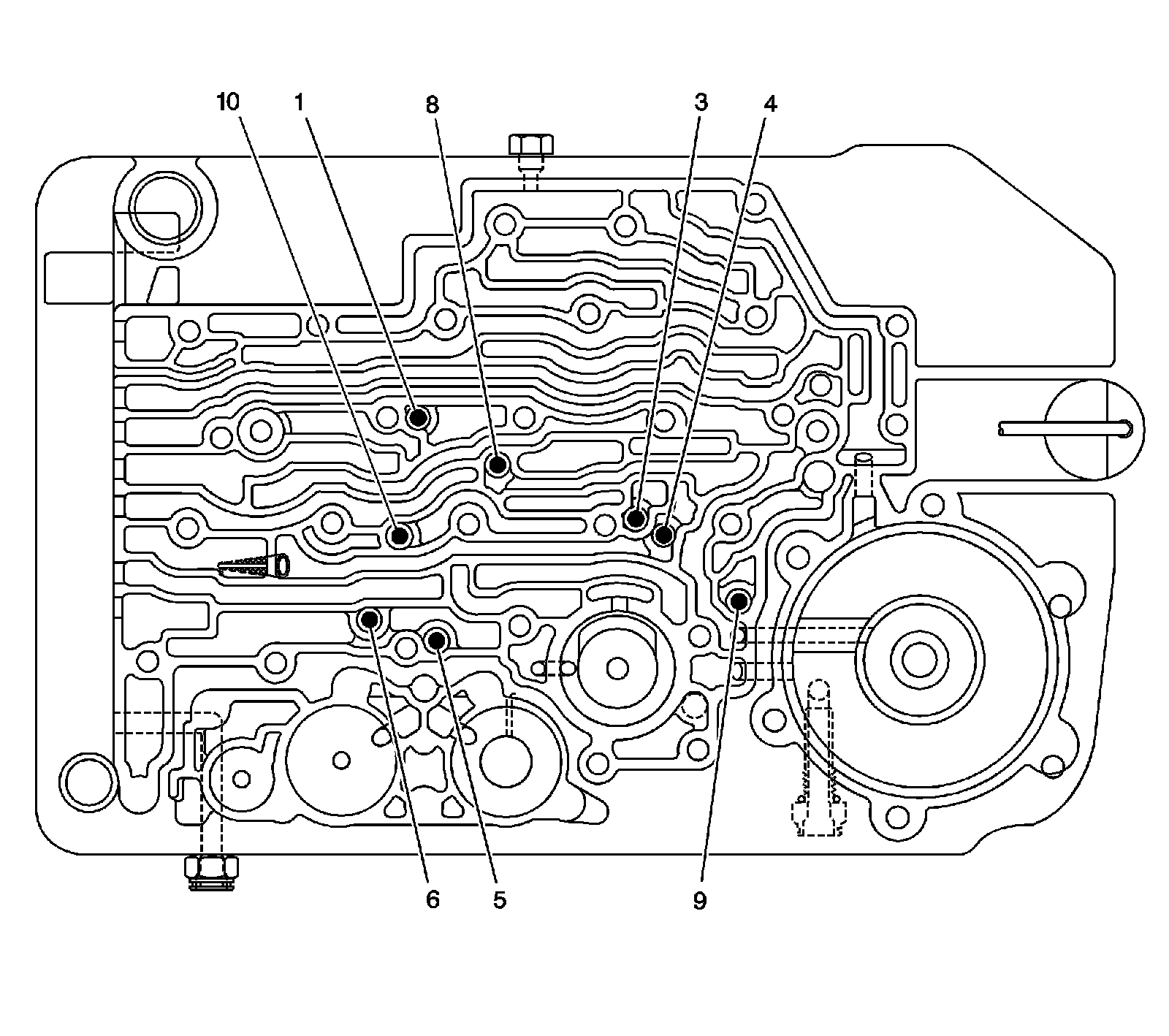 10
1
8
3
4
6
5
9