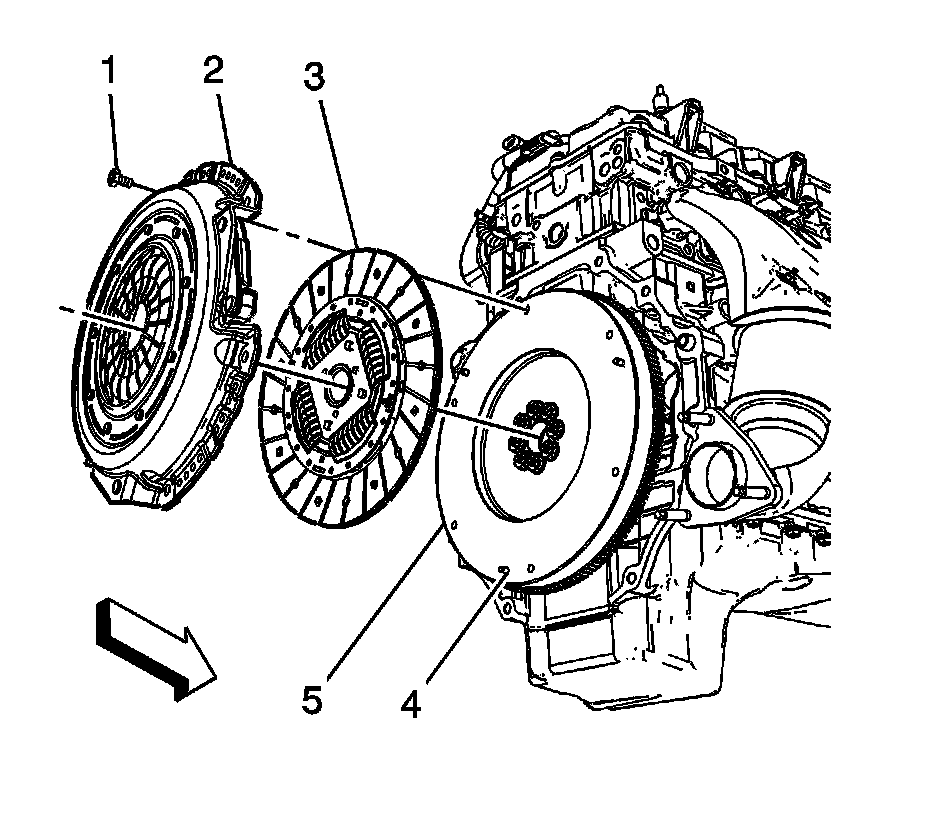 1
2
3
5
4