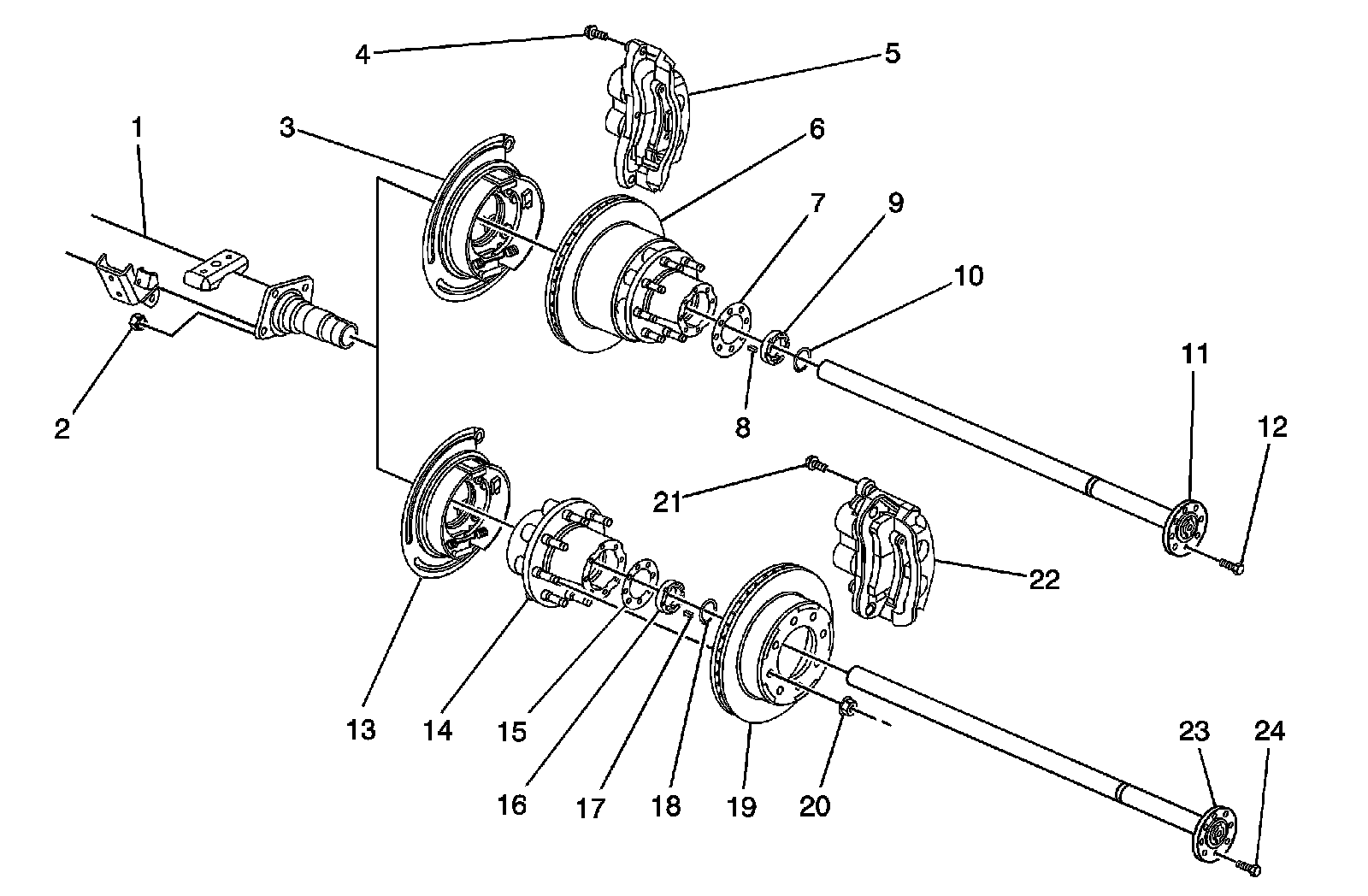 4
5
1
3
6
7
9
10
2
8
11
12
21
22
13
14
15
16
17
18
19
20
23
24