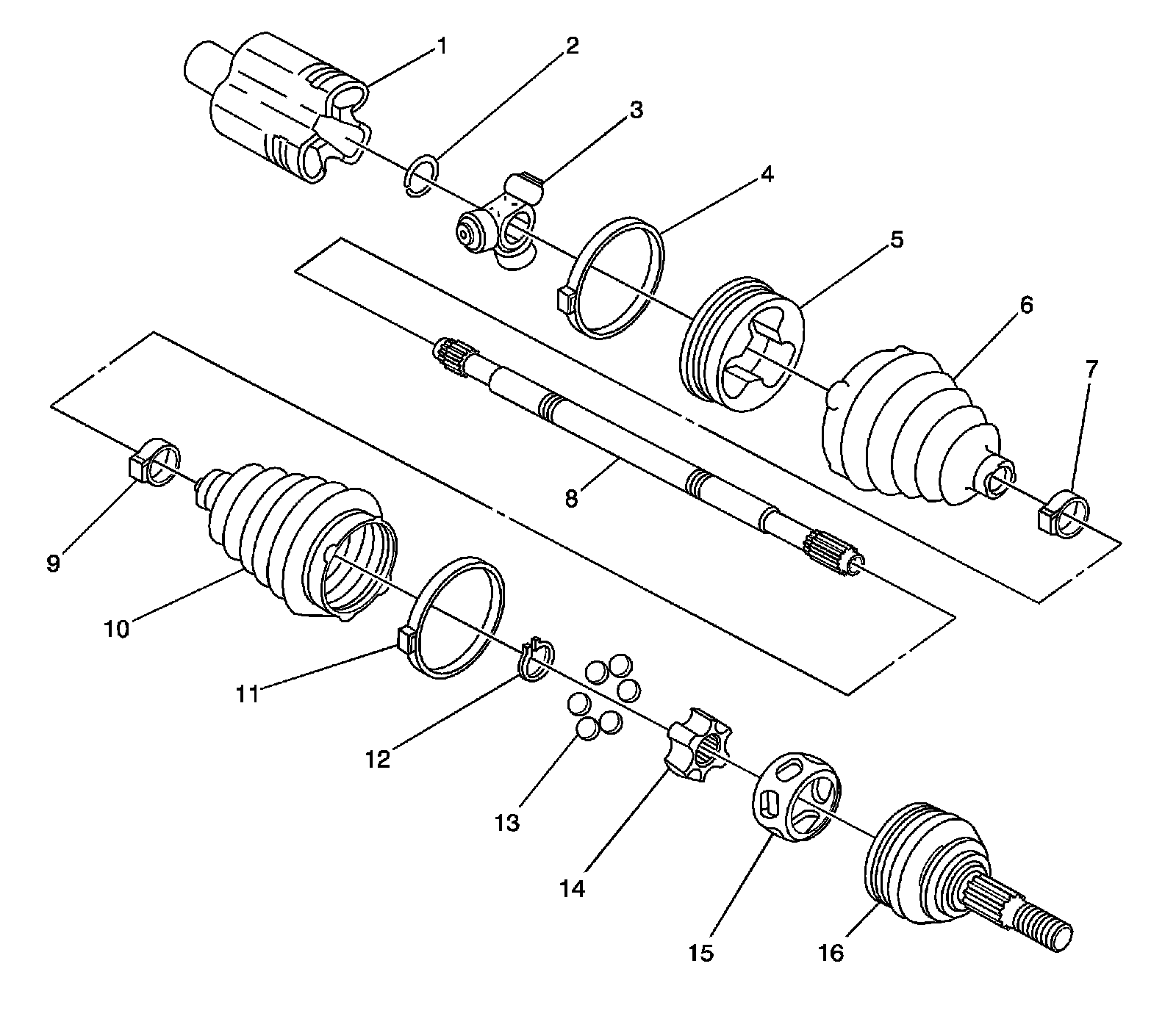 1
2
3
4
5
6
7
8
9
10
11
12
13
14
15
16