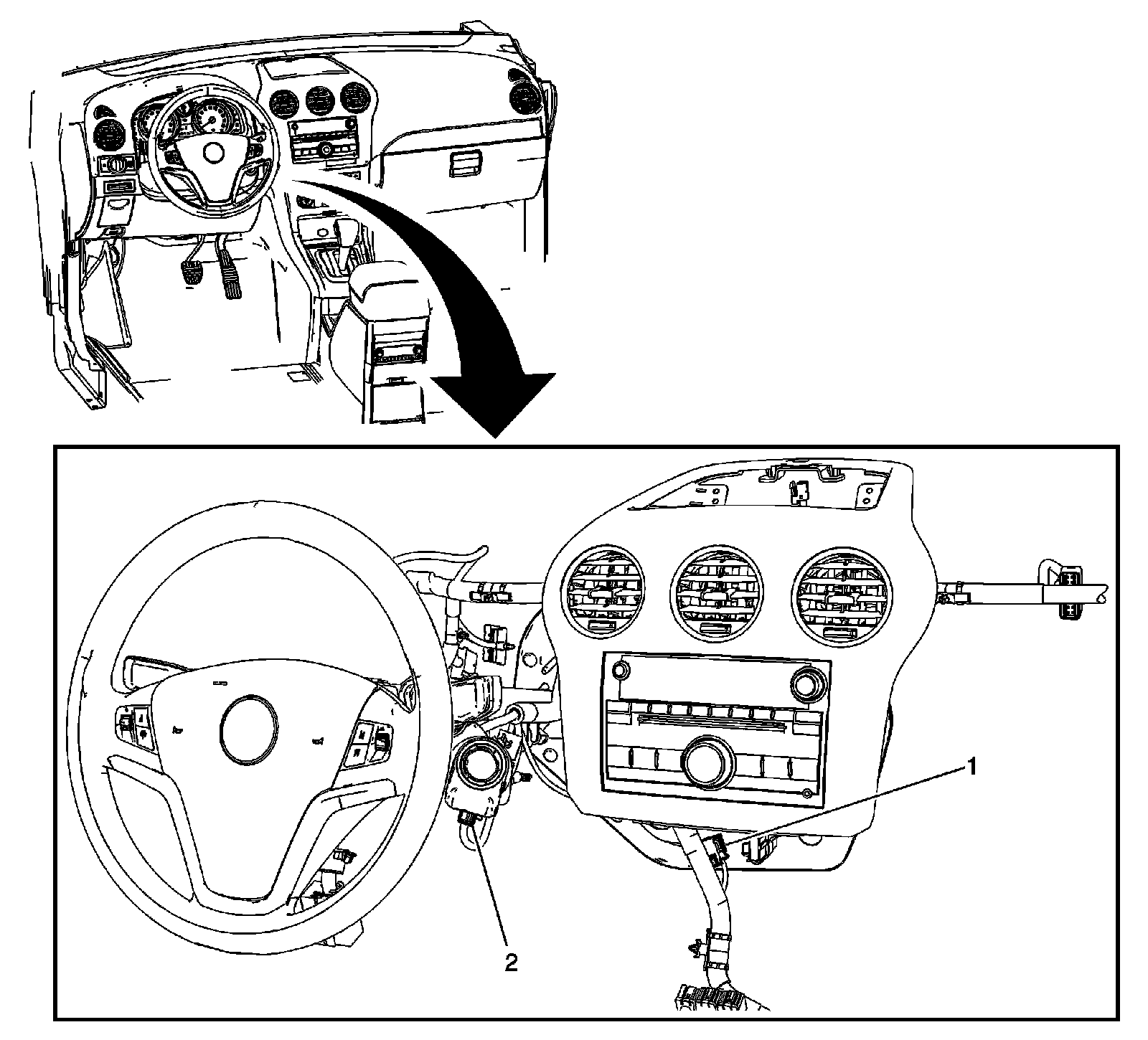 1

2