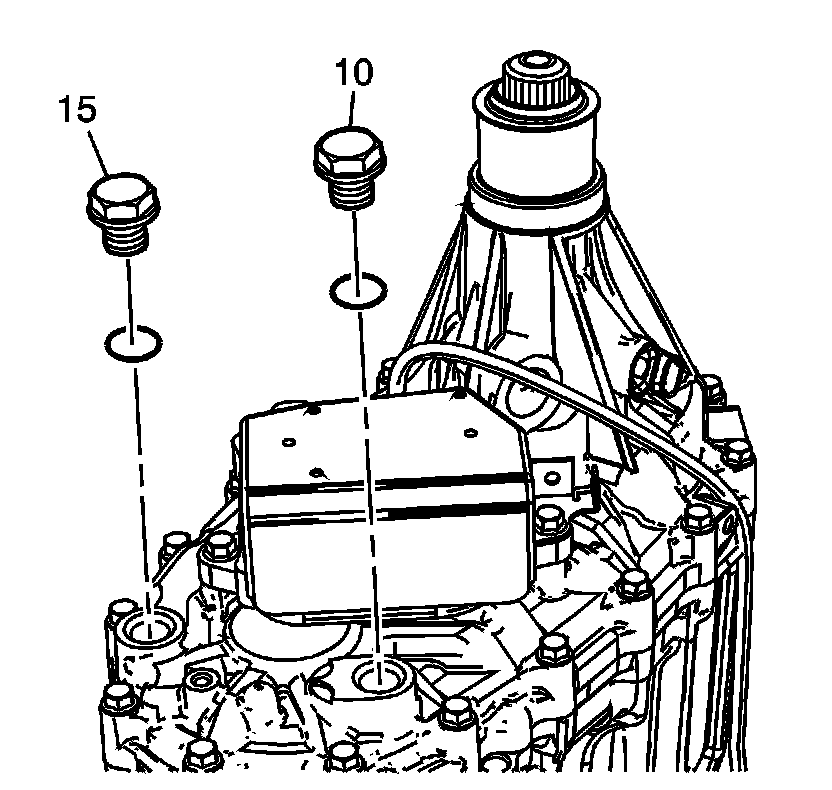 15

10