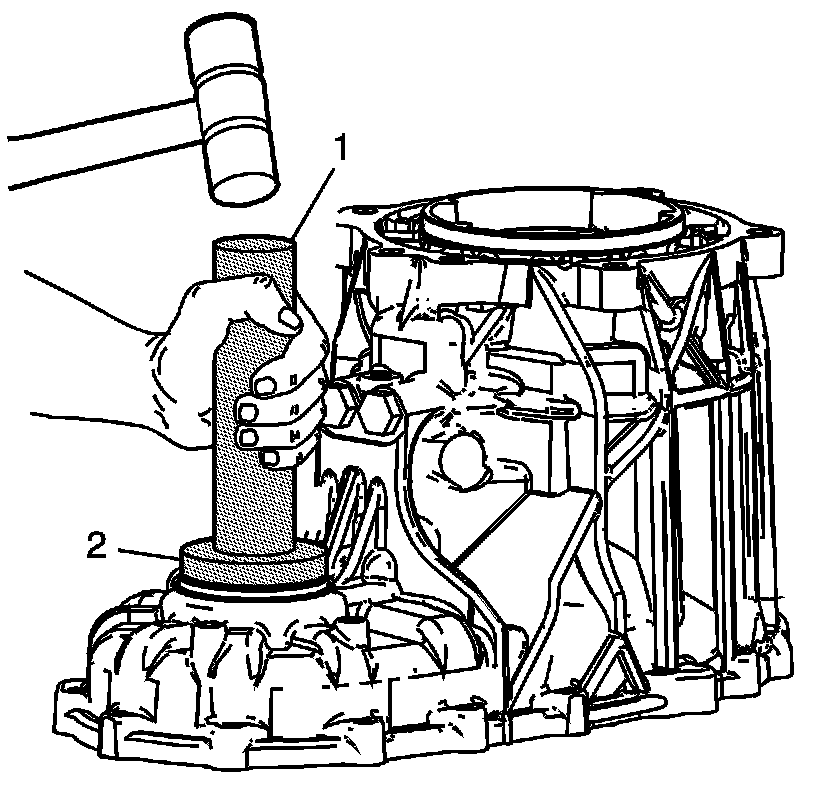 1
2