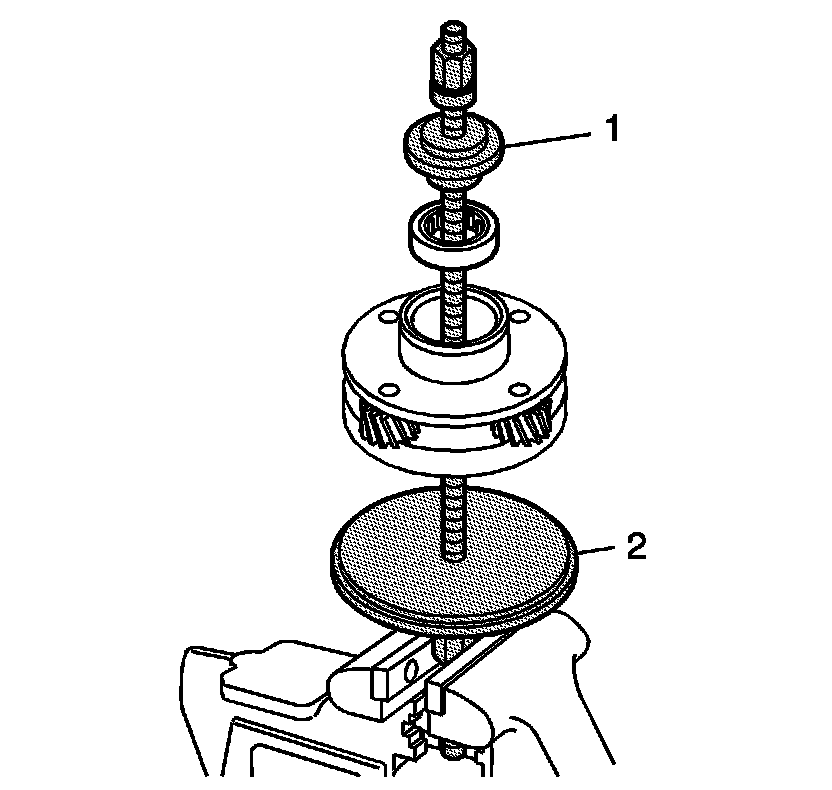 1
2