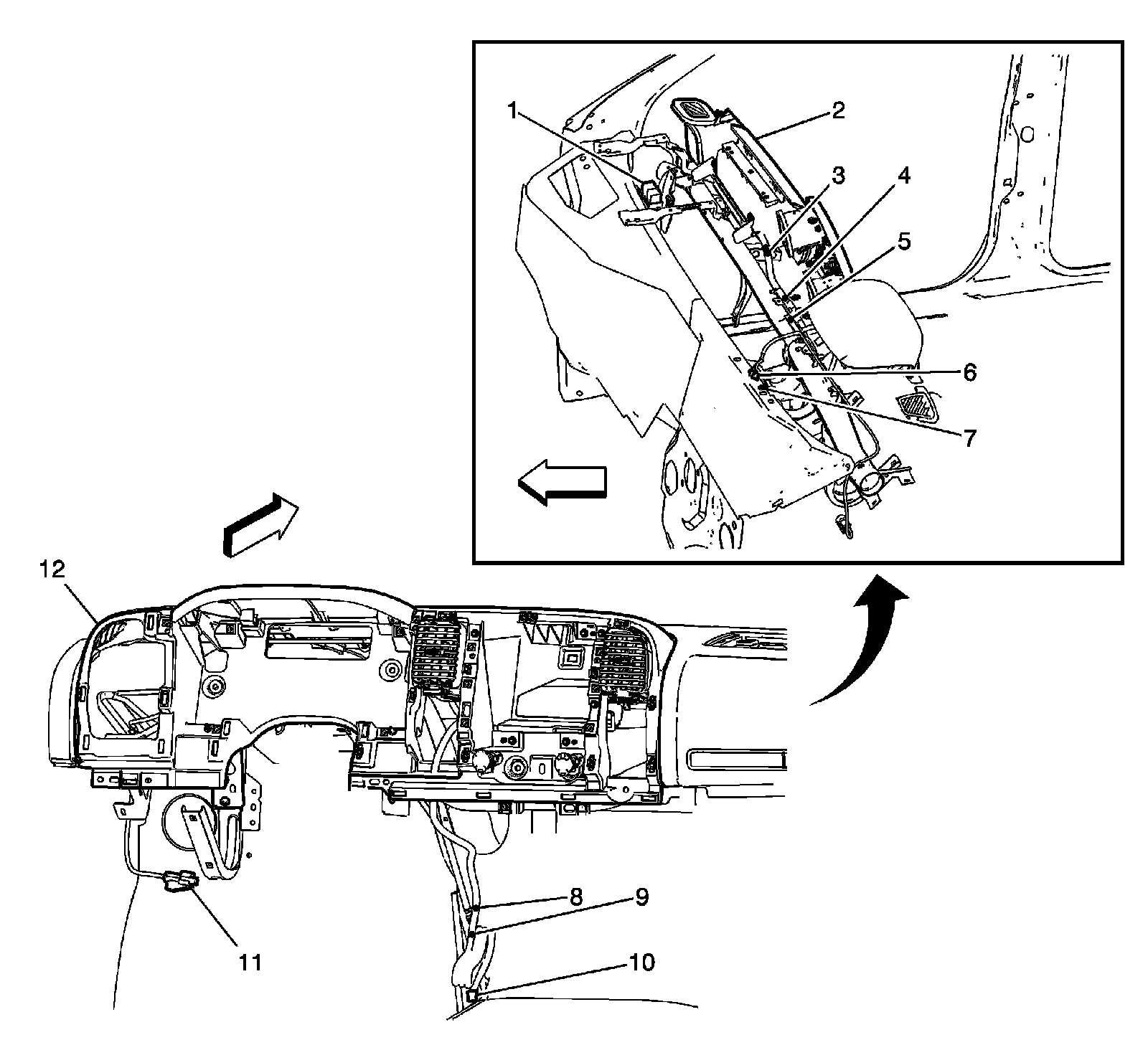 1
2
3
4
5
6
7
12
8
9
11
10