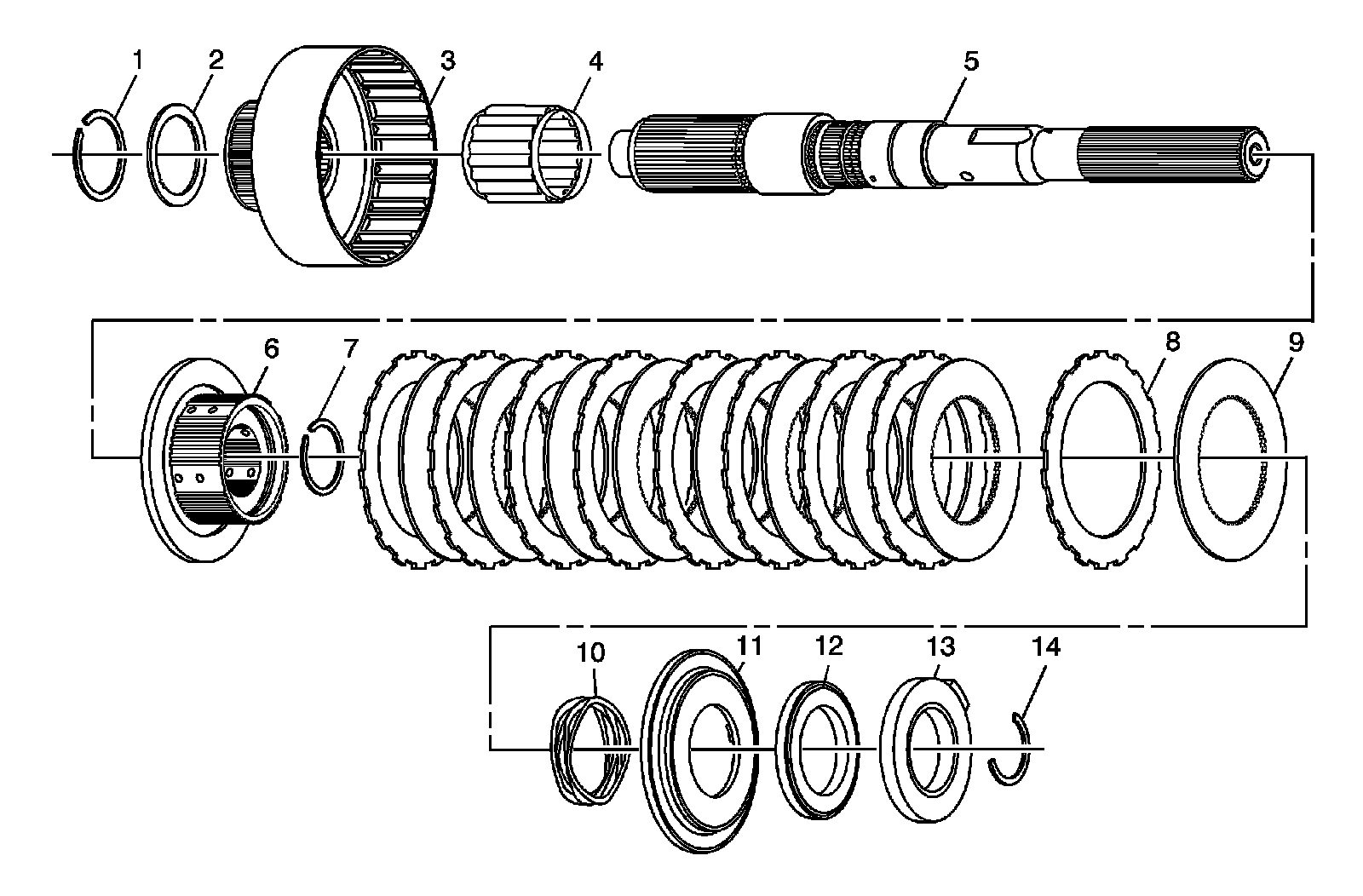 1
2
3
4
5
6
7
8
9
10
11
12
13
14