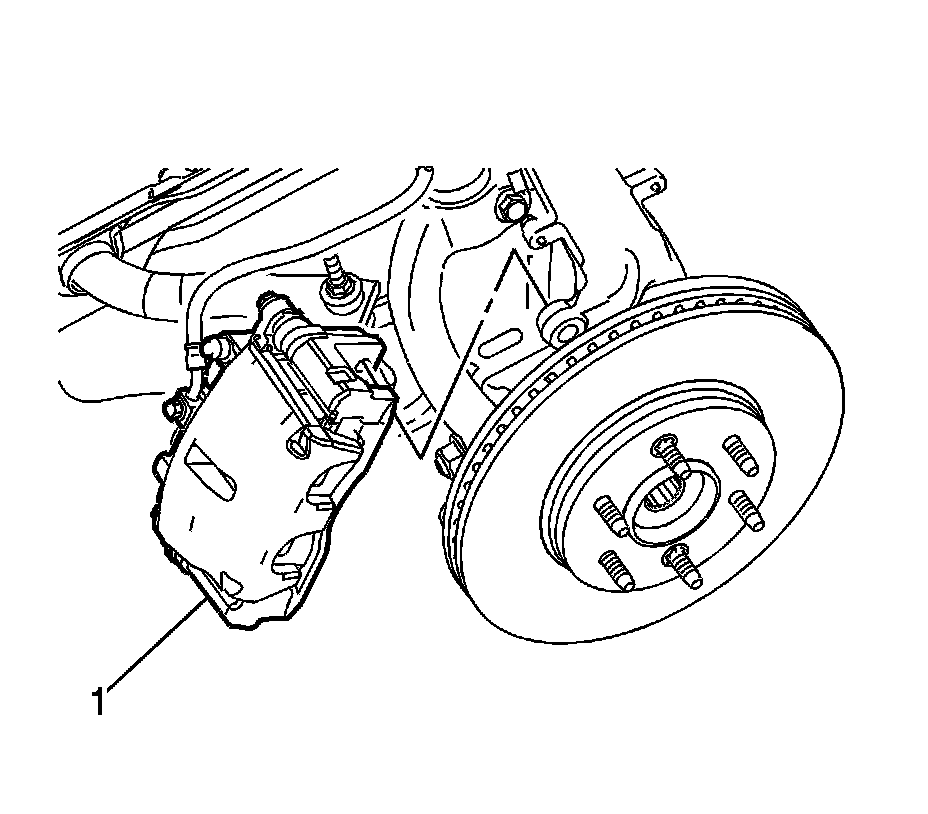 1