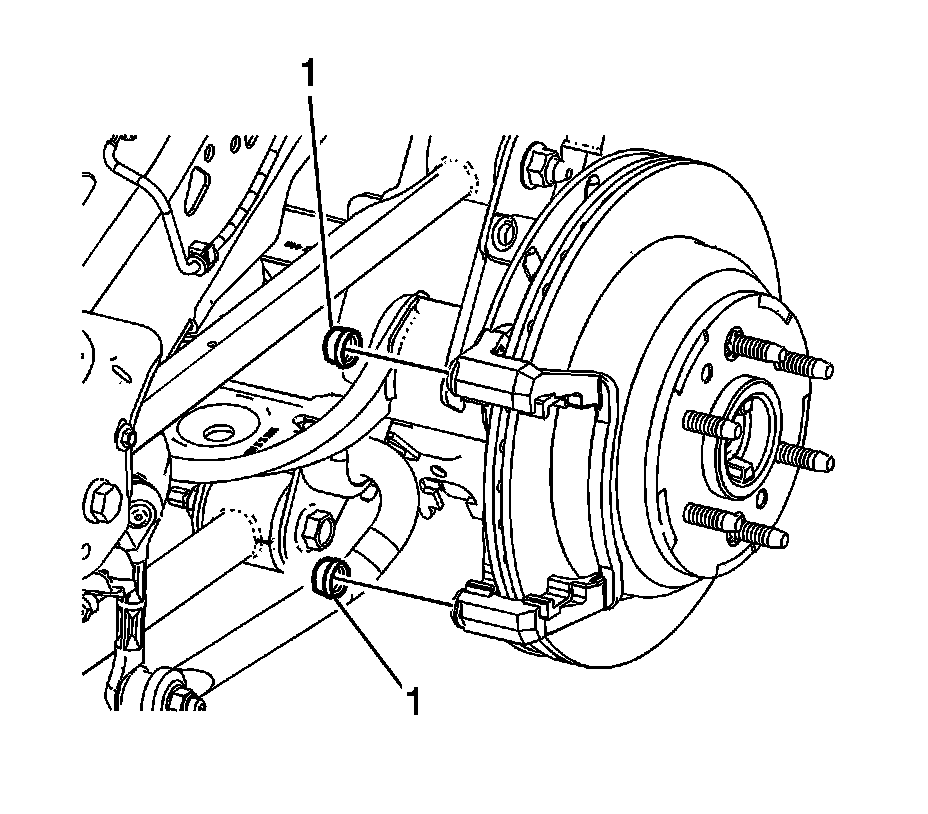 1

1