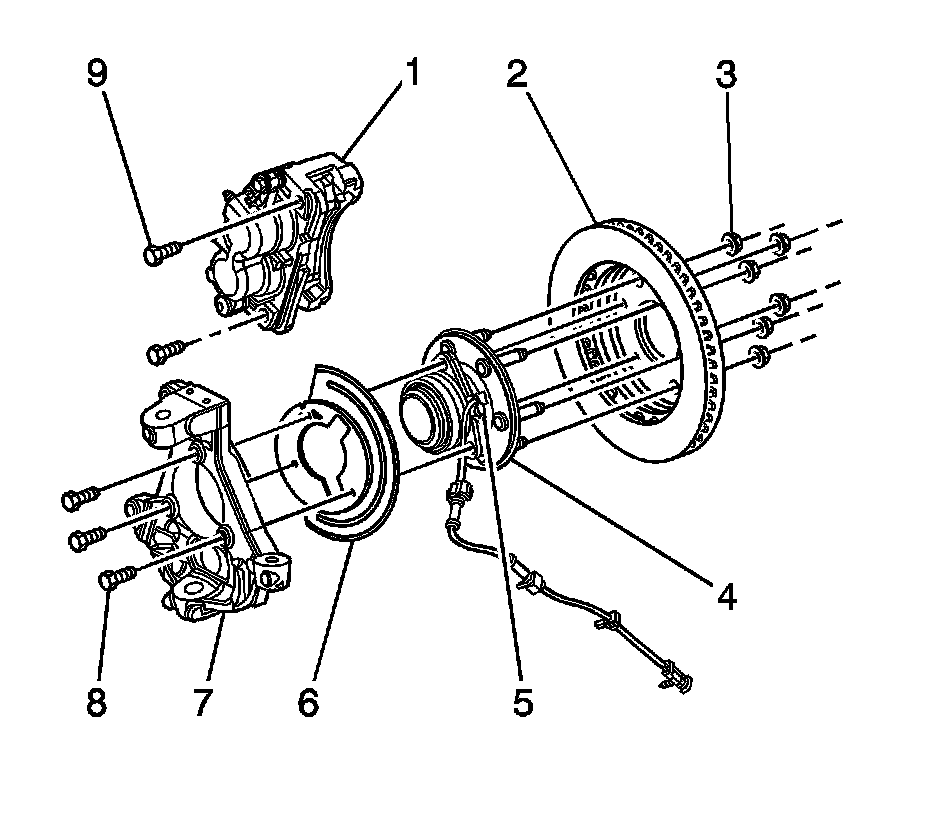 9
1
2
3
4
5
6
7
8