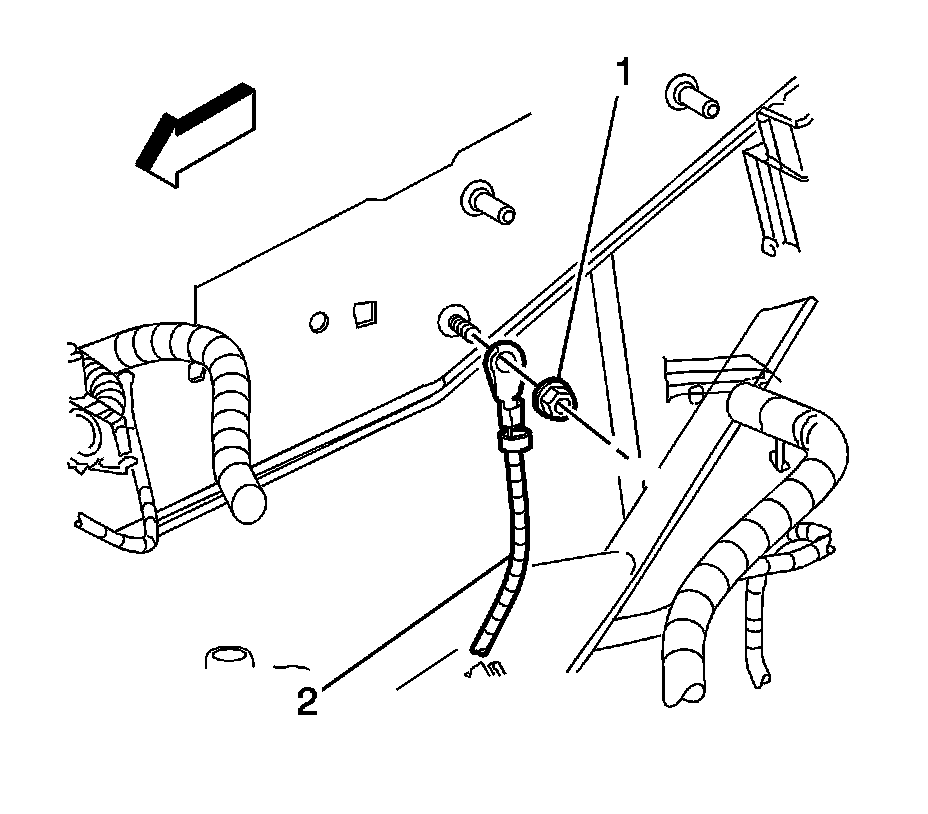 1
2