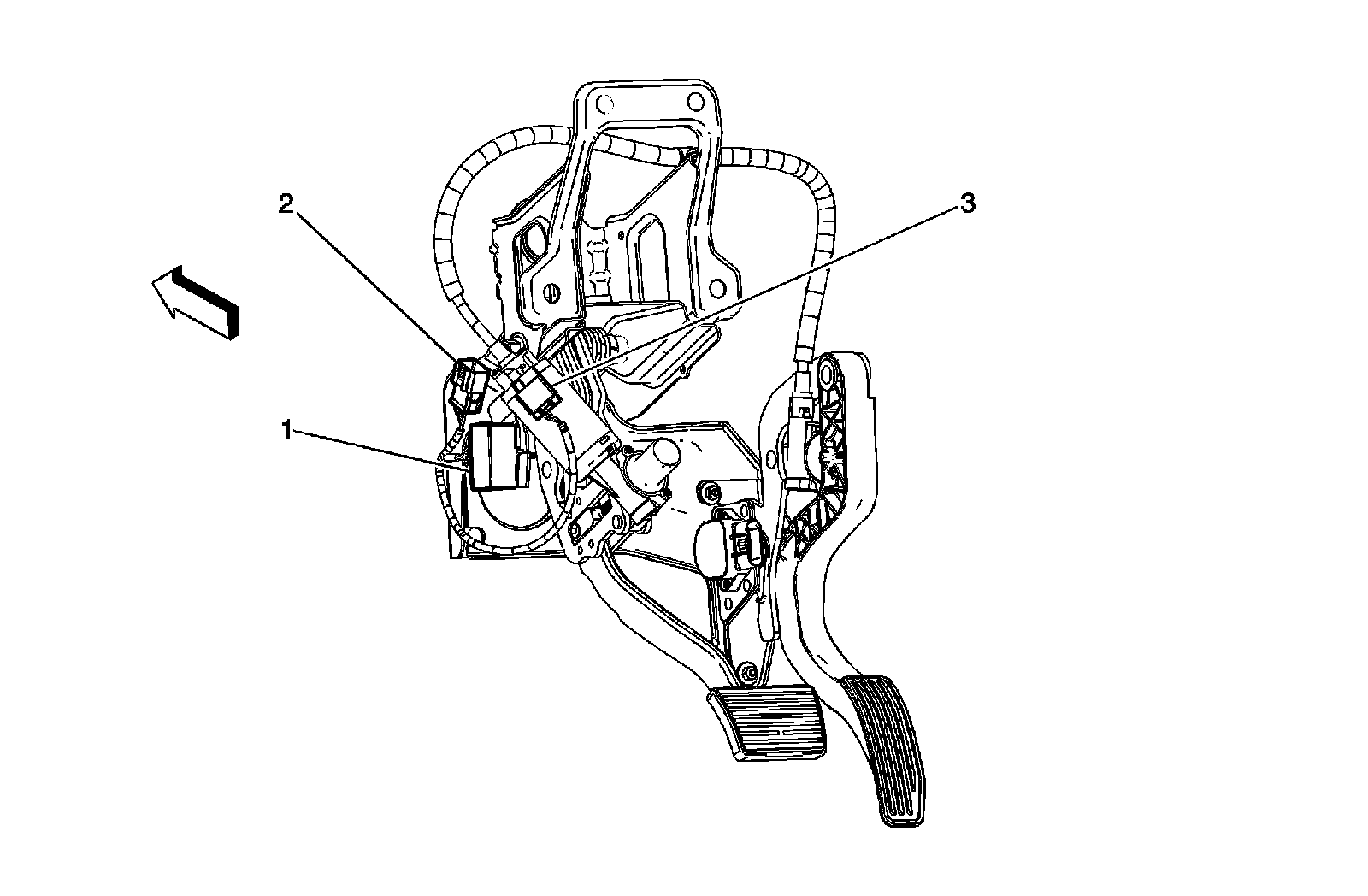 2
3
1