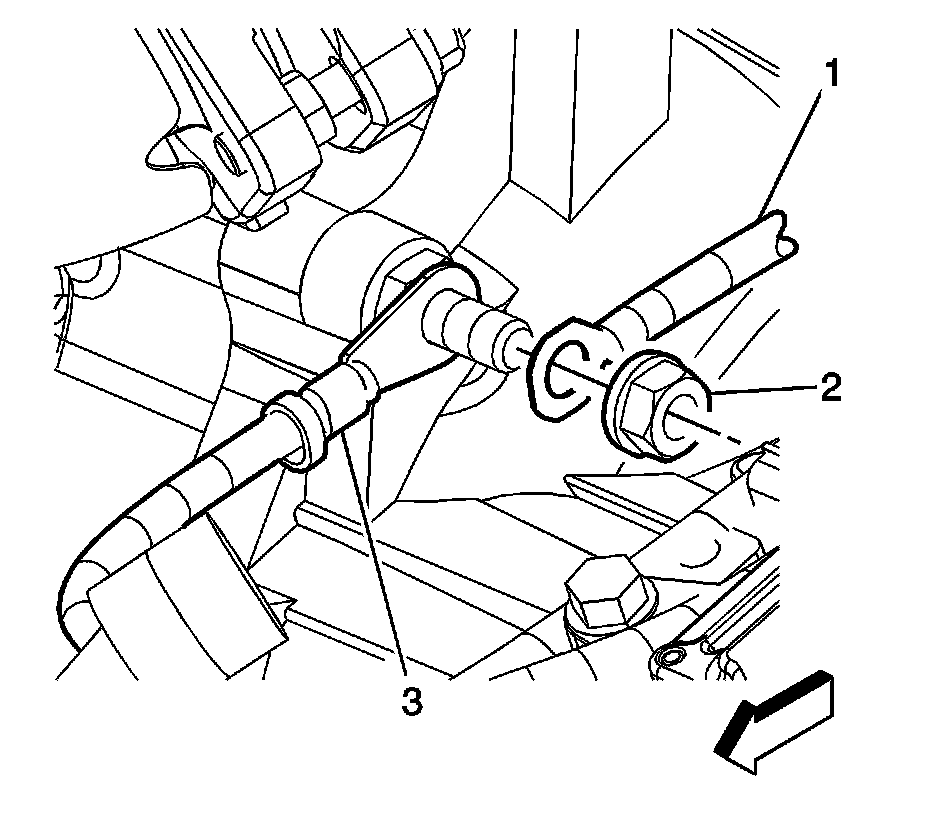 1
2
3