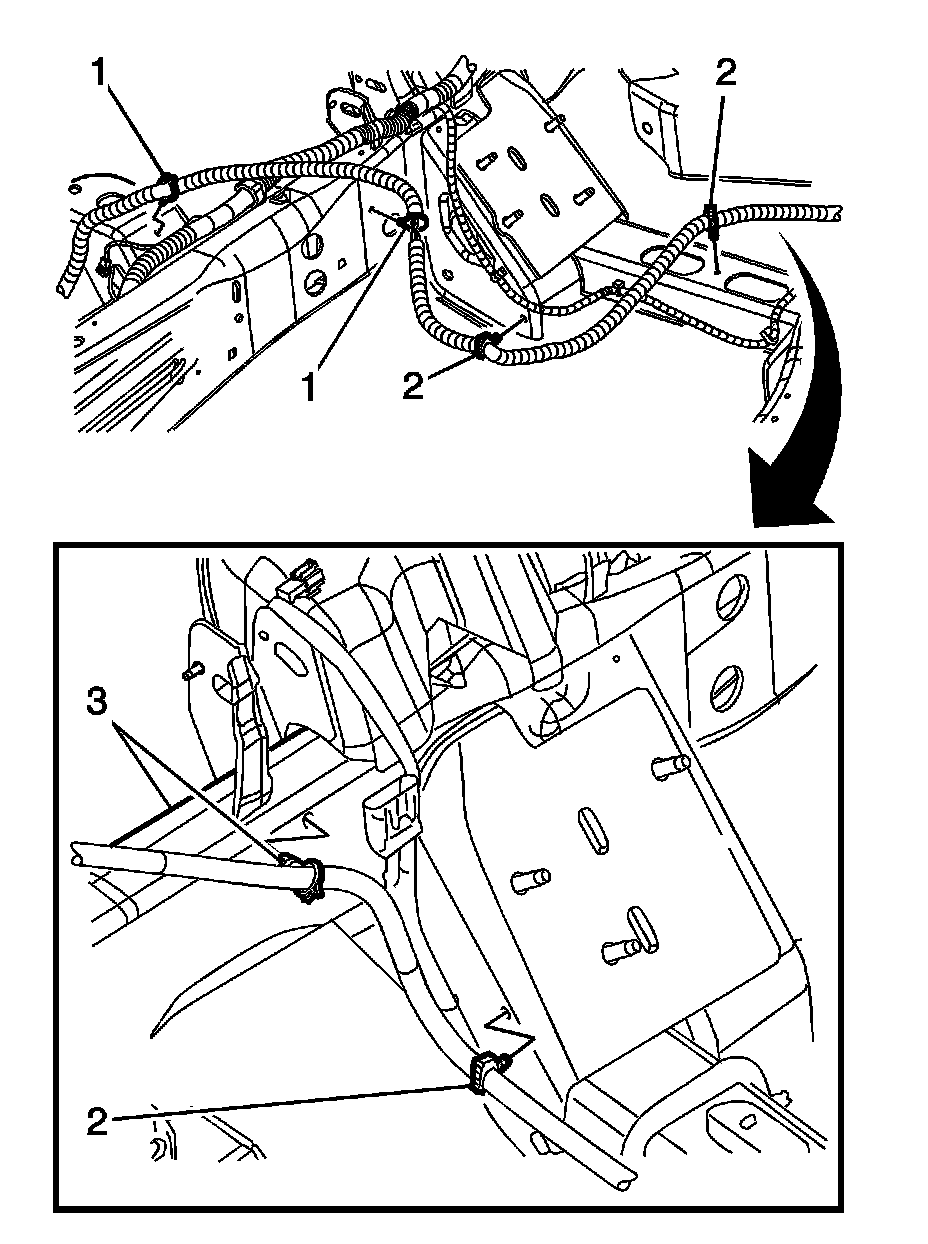 1
2
1
2
3
2